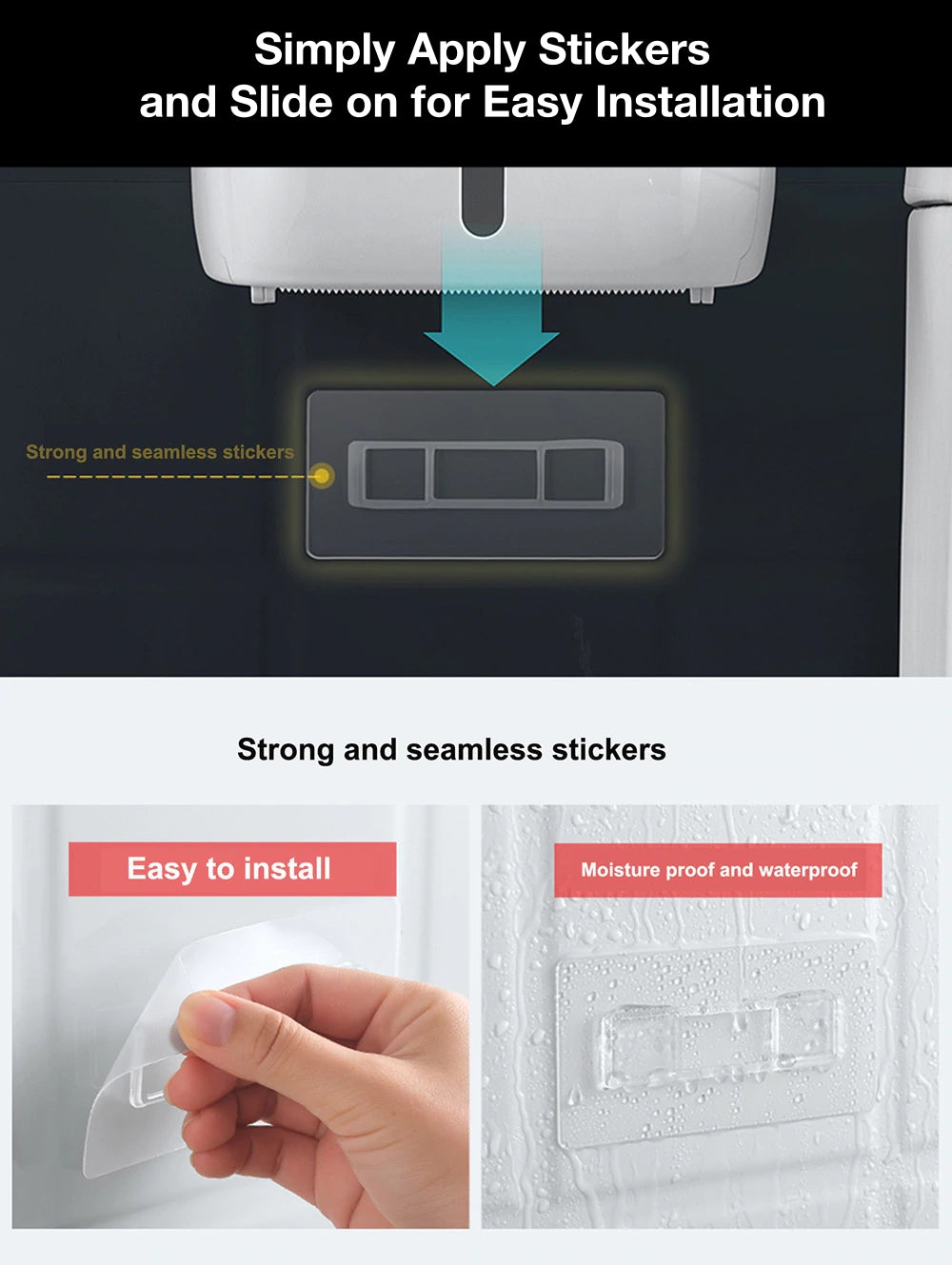 Simply Apply Stickers
and Slide on for Easy Installation

Strong and seamless stickers

Strong and seamless stickers

Easy to install

Moisture proof and waterproof