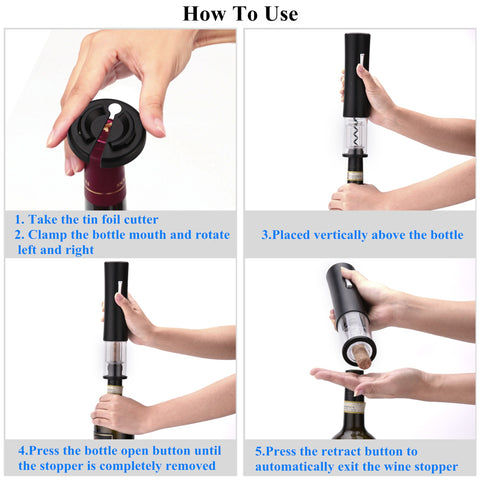 How To Use

1. Take the tin foil cutter
2. Clamp the bottle mouth and rotate left and right

3.Placed vertically above the bottle

4.Press the bottle open button until the stopper is completely removed

5.Press the retract button to automatically exit the wine stopper