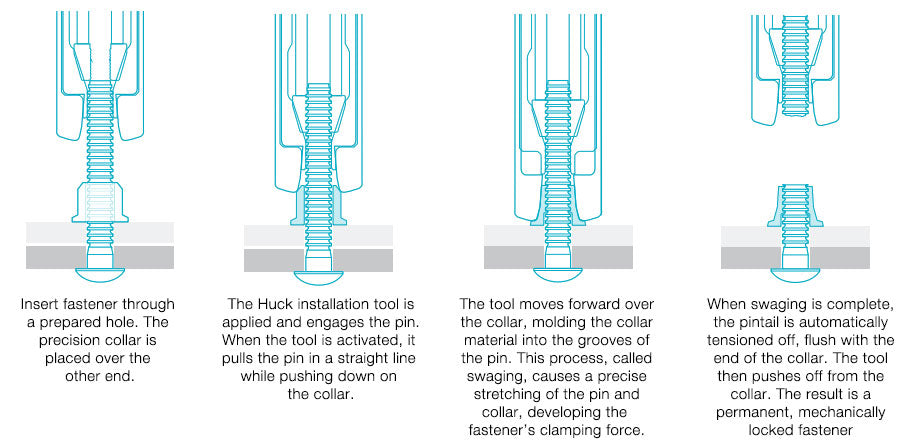 Insert fastener through a prepared hole. The precision collar is placed over the other end.

The Huck installation tool is applied and engages the pin. When the tool is activated, it pulls the pin in a straight line while pushing down on the collar.

The tool moves forward over the collar, molding the collar material into the grooves of the pin. This process, called swaging, causes a precise stretching of the pin and collar, developing the fastener's clamping force.

When swaging is complete, the pintail is automatically tensioned off, flush with the end of the collar. The tool then pushes off from the collar. The result is a permanent, mechanically locked fastener