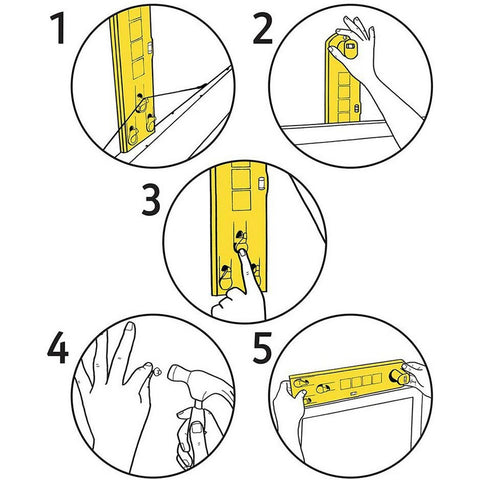 1

2

3

4

5