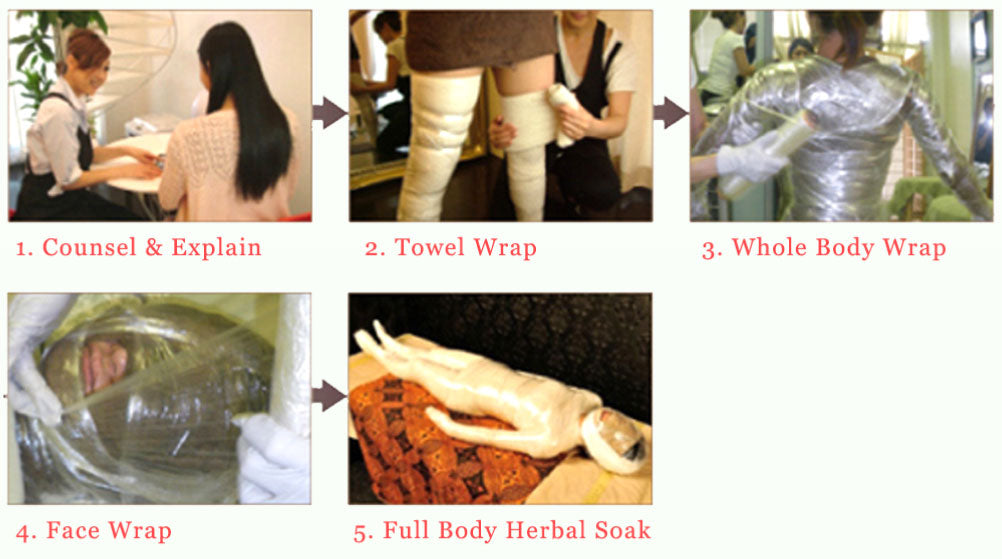 1. Counsel & Explain

2. Towel Wrap

3. Whole Body Wrap

4. Face Wrap

5. Full Body Herbal Soak