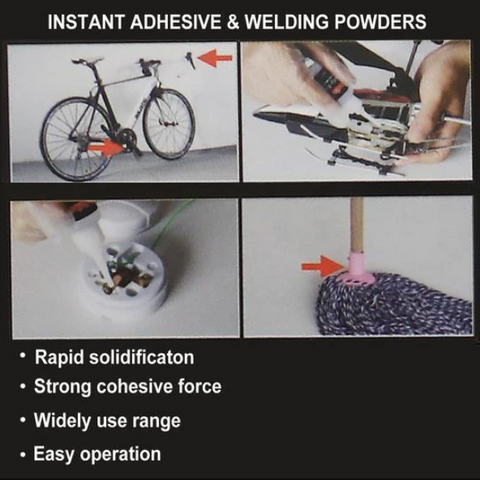 INSTANT ADHESIVE & WELDING POWDERS

• Rapid solidificaton
• Strong cohesive force
• Widely use range
• Easy operation