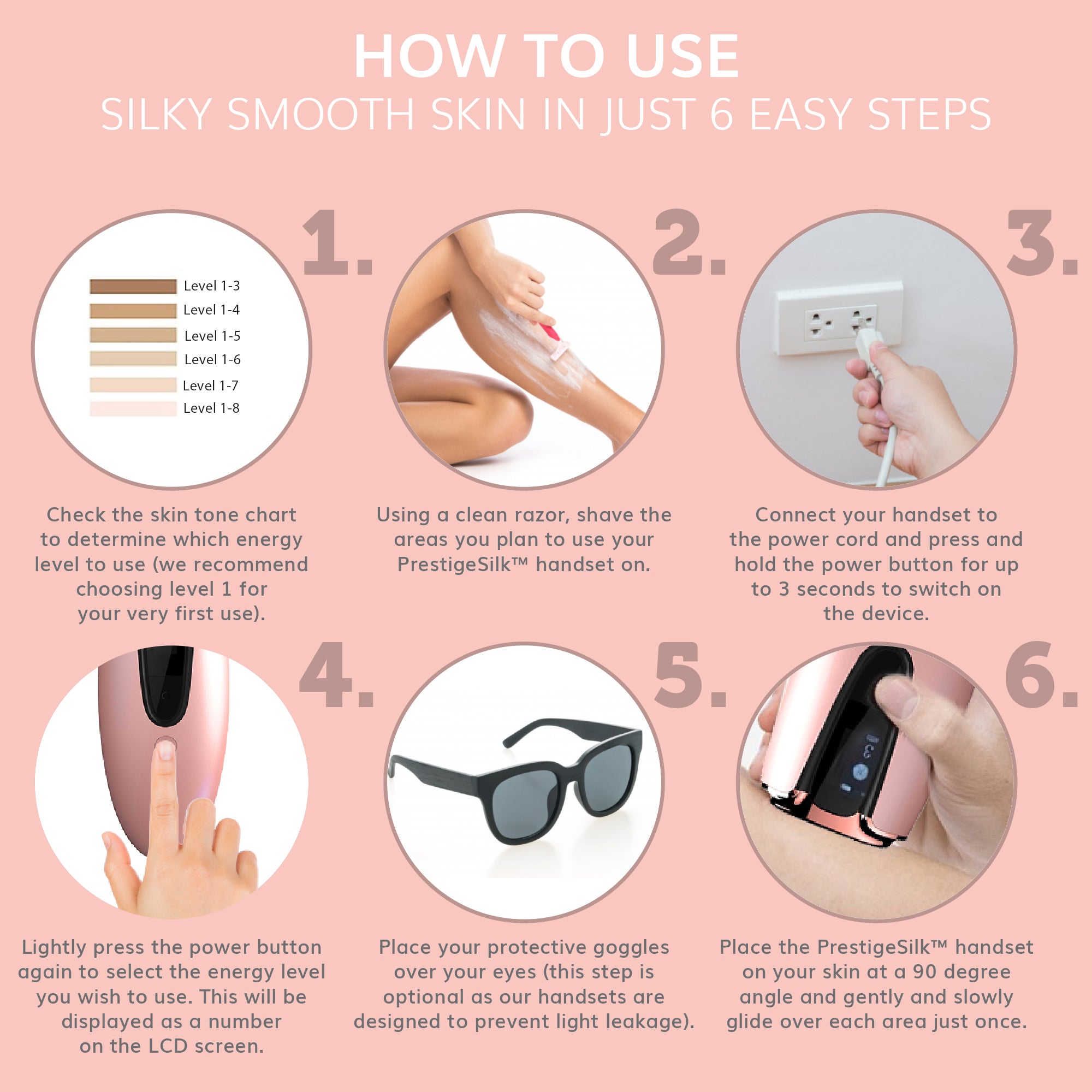 HOW TO USE
SILKY SMOOTH SKIN IN JUST 6 EASY STEPS

1.

Level 1-3
Level 1-4
Level 1-5
Level 1-6
Level 1-7
Level 1-8

Check the skin tone chart to determine which energy level to use (we recommend choosing level 1 for your very first use).

2.

Using a clean razor, shave the areas you plan to use your PrestigeSilk™ handset on.

3.

Connect your handset to the power cord and press and hold the power button for up to 3 seconds to switch on the device.

4.

Lightly press the power button again to select the energy level you wish to use. This will be displayed as a number on the LCD screen.

5.

Place your protective goggles over your eyes (this step is optional as our handsets are designed to prevent light leakage).

6.

Place the PrestigeSilk™ handset on your skin at a 90 degree angle and gently and slowly glide over each area just once.