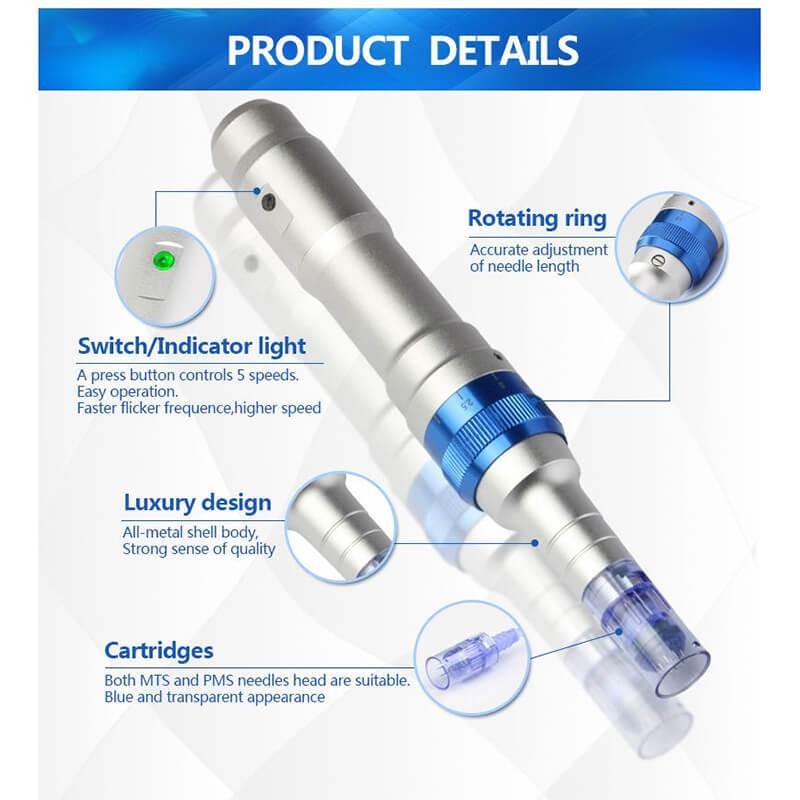 PRODUCT DETAILS

Rotating ring
Accurate adjustment of needle length

Switch/Indicator light
A press button controls 5 speeds.
Easy operation.
Faster flicker frequence,higher speed

Luxury design
All-metal shell body,
Strong sense of quality

Cartridges
Both MTS and PMS needles head are suitable.
Blue and transparent appearance