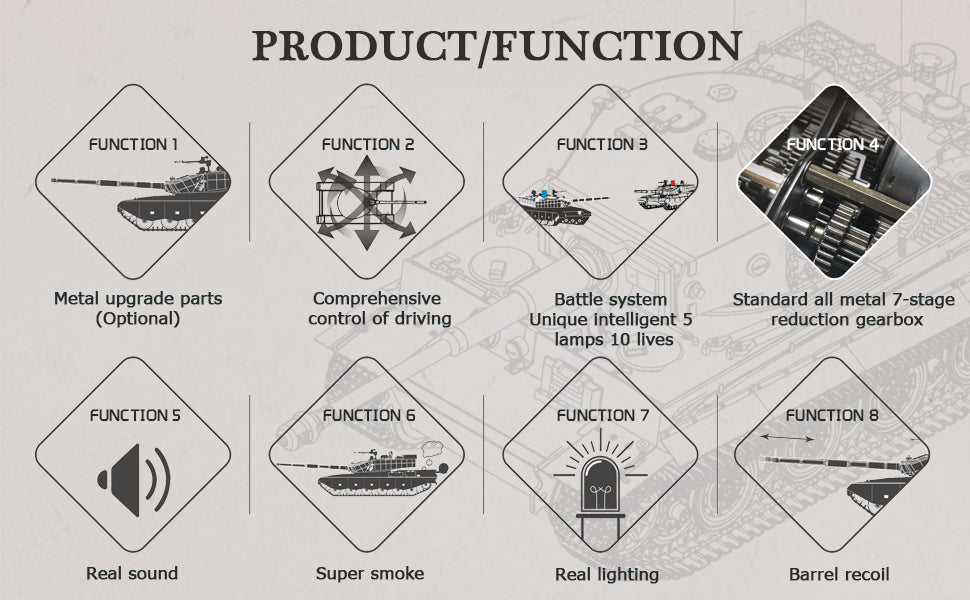 PRODUCT/FUNCTION

FUNCTION 1

Metal upgrade parts (Optional)

FUNCTION 2

Comprehensive control of driving

FUNCTION 3

Battle system Unique intelligent 5 lamps 10 lives

FUNCTION 4

Standard all metal 7-stage reduction gearbox

FUNCTION 5

Real sound

FUNCTION 6

Super smoke

FUNCTION 7

Real lighting

FUNCTION 8

Barrel recoil