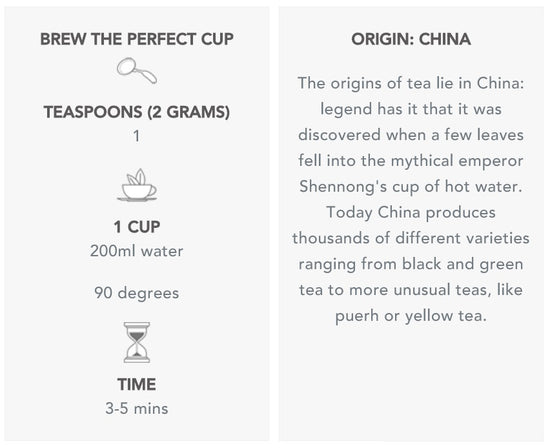 BREW THE PERFECT CUP

TEASPOONS (2 GRAMS)
1

1 CUP
200ml water

90 degrees

TIME
3-5 mins

ORIGIN: CHINA

The origins of tea lie in China: legend has it that it was discovered when a few leaves fell into the mythical emperor Shennong's cup of hot water. Today China produces thousands of different varieties ranging from black and green tea to more unusual teas, like puerh or yellow tea.