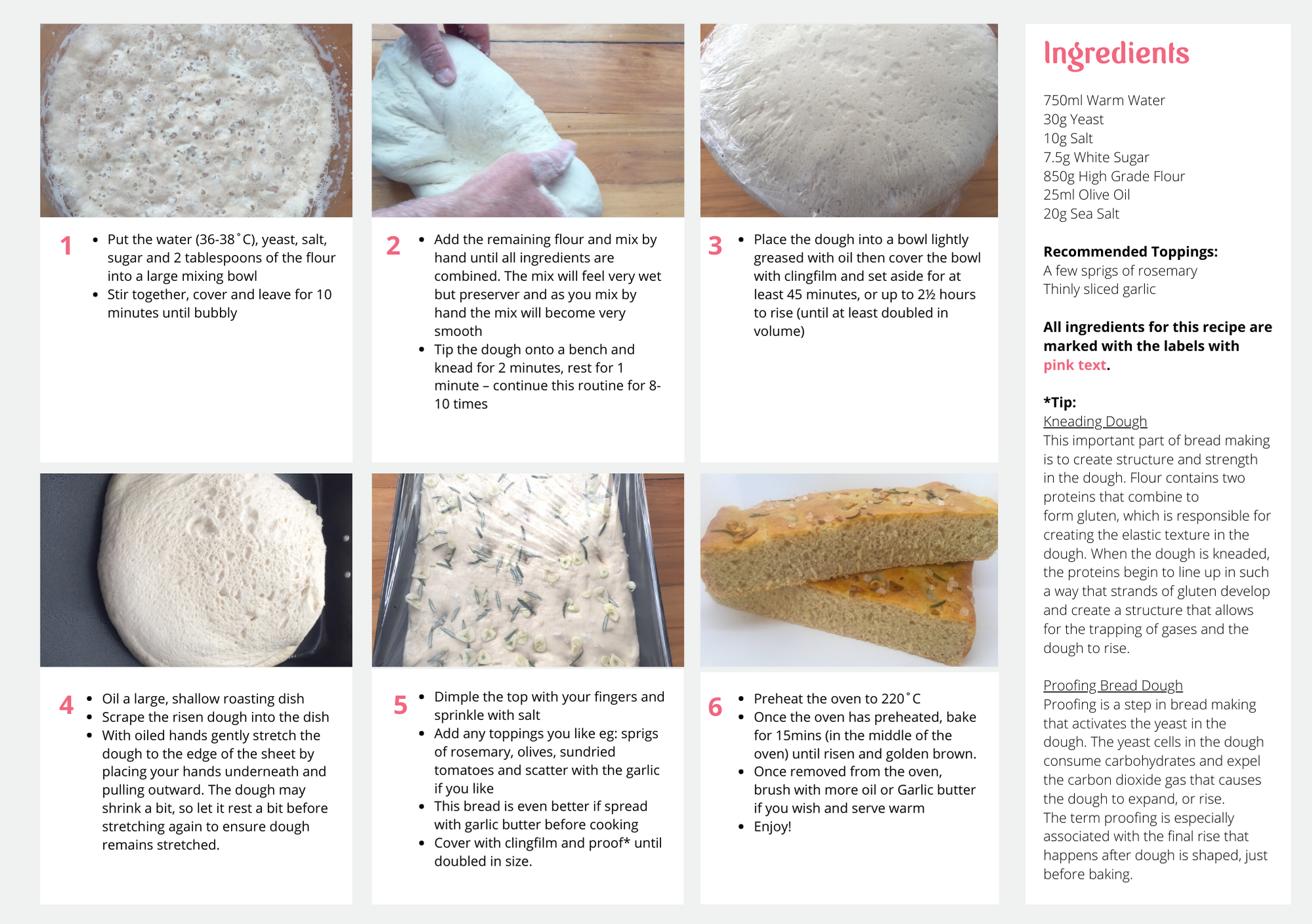 1

- Put the water (36-38˚C), yeast, salt, sugar and 2 tablespoons of the flour into a large mixing bowl
- Stir together, cover and leave for 10 minutes until bubbly

2

- Add the remaining flour and mix by hand until all ingredients are combined. The mix will feel very wet but preserver and as you mix by hand the mix will become very smooth
- Tip the dough onto a bench and knead for 2 minutes, rest for 1 minute – continue this routine for 8-10 times

3

- Place the dough into a bowl lightly greased with oil then cover the bowl with clingfilm and set aside for at least 45 minutes, or up to 2½ hours to rise (until at least doubled in volume)

4

- Oil a large, shallow roasting dish
- Scrape the risen dough into the dish
- With oiled hands gently stretch the dough to the edge of the sheet by placing your hands underneath and pulling outward. The dough may shrink a bit, so let it rest a bit before stretching again to ensure dough remains stretched.

5

- Dimple the top with your fingers and sprinkle with salt
- Add any toppings you like eg: sprigs of rosemary, olives, sundried tomatoes and scatter with the garlic if you like
- This bread is even better if spread with garlic butter before cooking
- Cover with clingfilm and proof* until doubled in size.

6

- Preheat the oven to 220˚C
- Once the oven has preheated, bake for 15mins (in the middle of the oven) until risen and golden brown.
- Once removed from the oven, brush with more oil or Garlic butter if you wish and serve warm
- Enjoy!

Ingredients

750ml Warm Water
30g Yeast
10g Salt
7.5g White Sugar
850g High Grade Flour
25ml Olive Oil
20g Sea Salt

Recommended Toppings:
A few sprigs of rosemary
Thinly sliced garlic

All ingredients for this recipe are marked with the labels with pink text.

*Tip:
Kneading Dough
This important part of bread making is to create structure and strength in the dough. Flour contains two proteins that combine to form gluten, which is responsible for creating the elastic texture in the dough. When the dough is kneaded, the proteins begin to line up in such a way that strands of gluten develop and create a structure that allows for the trapping of gases and the dough to rise.

Proofing Bread Dough
Proofing is a step in bread making that activates the yeast in the dough. The yeast cells in the dough consume carbohydrates and expel the carbon dioxide gas that causes the dough to expand, or rise.
The term proofing is especially associated with the final rise that happens after dough is shaped, just before baking.