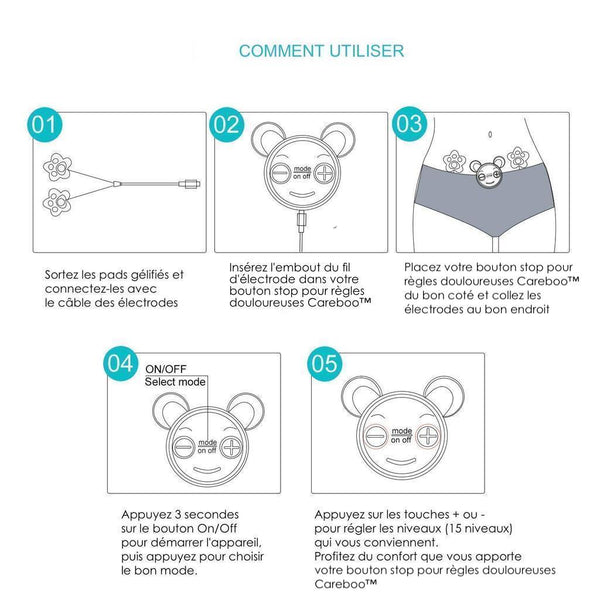 COMMENT UTILISER

01

Sortez les pads gélifiés et connectez-les avec le câble des électrodes

02

mode
on off

Insérez l'embout du fil d'électrode dans votre bouton stop pour règles douloureuses Careboo™

03

Placez votre bouton stop pour règles douloureuses Careboo™ du bon coté et collez les électrodes au bon endroit

04

ON/OFF
Select mode

mode
on off

Appuyez 3 secondes sur le bouton On/Off pour démarrer l'appareil, puis appuyez pour choisir le bon mode.

05

mode
on off

Appuyez sur les touches + ou - pour régler les niveaux (15 niveaux) qui vous conviennent.
Profitez du confort que vous apporte votre bouton stop pour règles douloureuses Careboo™