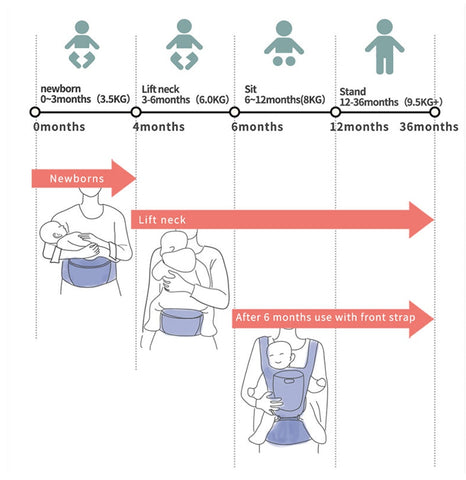 newborn
0~3months (3.5KG)

Lift neck
3-6months (6.0KG)

Sit
6~12months(8KG)

Stand
12-36months (9.5KG+)

0months

4months

6months

12months

36months

Newborns

Lift neck

After 6 months use with front strap