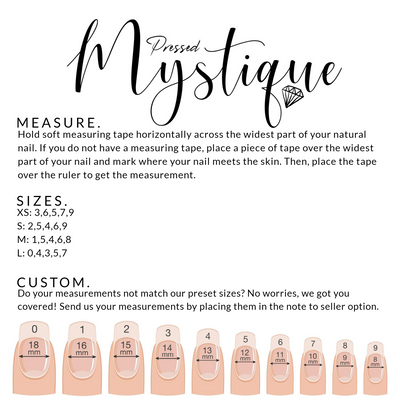 Pressed Mystique

MEASURE.
Hold soft measuring tape horizontally across the widest part of your natural nail. If you do not have a measuring tape, place a piece of tape over the widest part of your nail and mark where your nail meets the skin. Then, place the tape over the ruler to get the measurement.

SIZES.
XS: 3,6,5,7,9
S: 2,5,4,6,9
M: 1,5,4,6,8
L: 0,4,3,5,7

CUSTOM.
Do your measurements not match our preset sizes? No worries, we got you covered! Send us your measurements by placing them in the note to seller option.

0 18 mm
1 16 mm
2 15 mm
3 14 mm
4 13 mm
5 12 mm
6 11 mm
7 10 mm
8 9 mm
9 8 mm