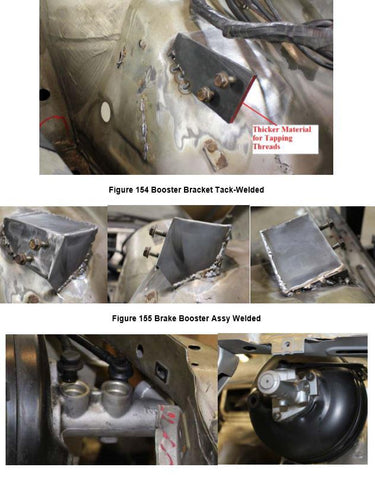 Thicker Material for Tapping Threads

Figure 154 Booster Bracket Tack-Welded

Figure 155 Brake Booster Assy Welded