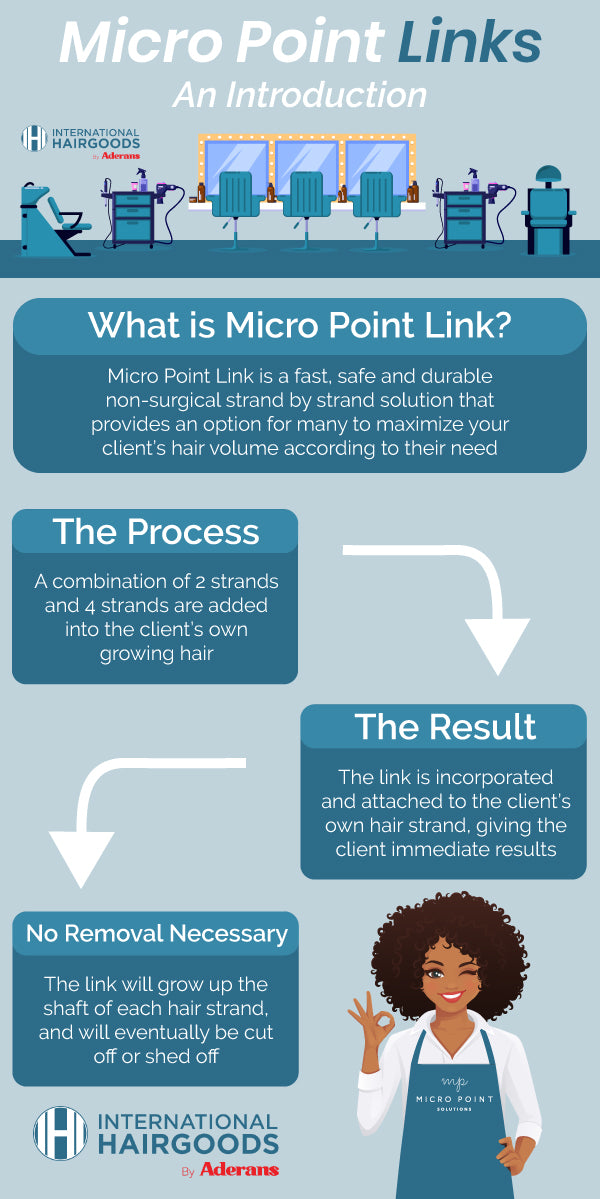 Micro Point Links
An Introduction

INTERNATIONAL HAIRGOODS By Aderans

What is Micro Point Link?

Micro Point Link is a fast, safe and durable non-surgical strand by strand solution that provides an option for many to maximize your client's hair volume according to their need

The Process

A combination of 2 strands and 4 strands are added into the client's own growing hair

The Result

The link is incorporated and attached to the client's own hair strand, giving the client immediate results

No Removal Necessary

The link will grow up the shaft of each hair strand, and will eventually be cut off or shed off

mp MICRO POINT SOLUTIONS

INTERNATIONAL HAIRGOODS By Aderans