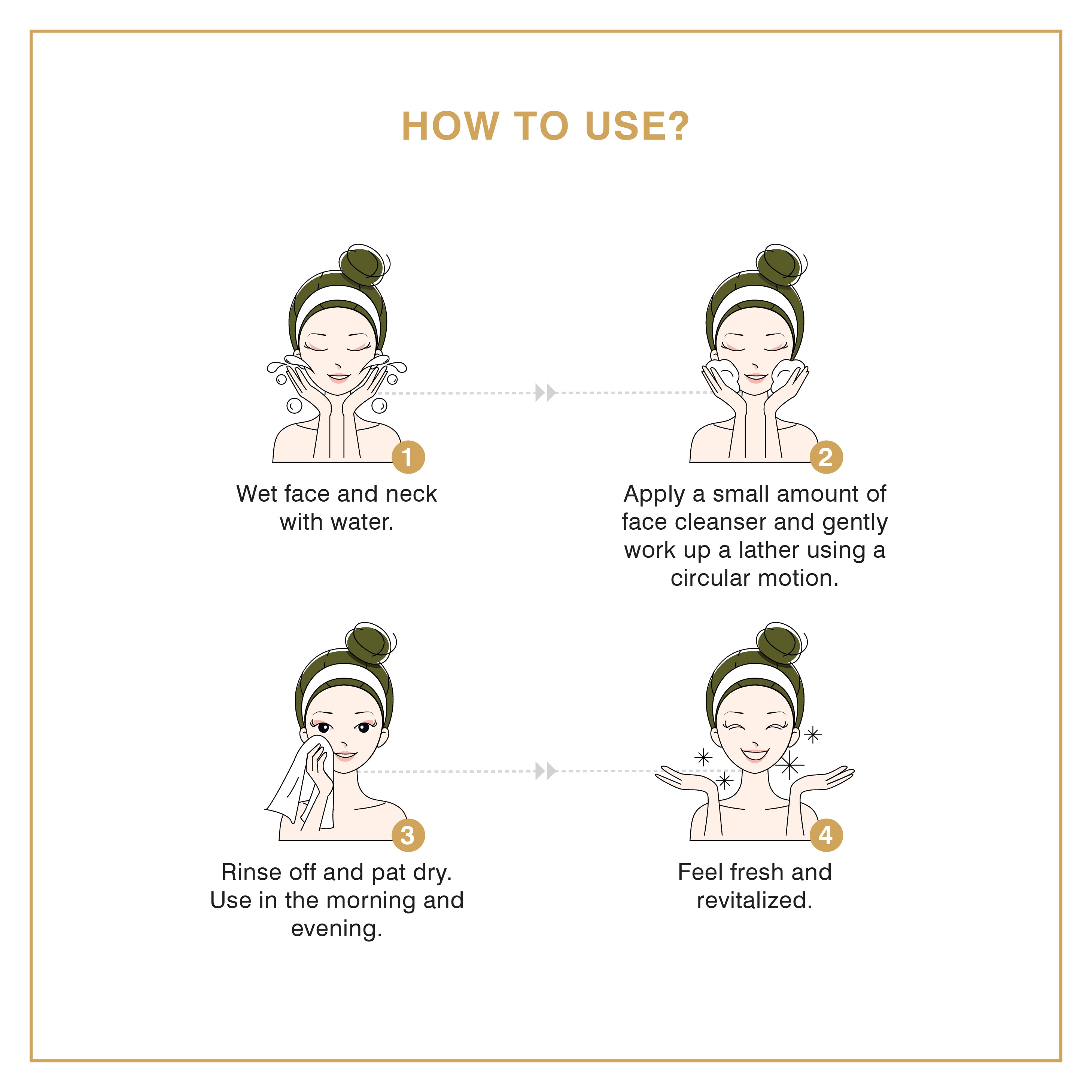 HOW TO USE?

1

Wet face and neck with water.

2

Apply a small amount of face cleanser and gently work up a lather using a circular motion.

3

Rinse off and pat dry. Use in the morning and evening.

4

Feel fresh and revitalized.