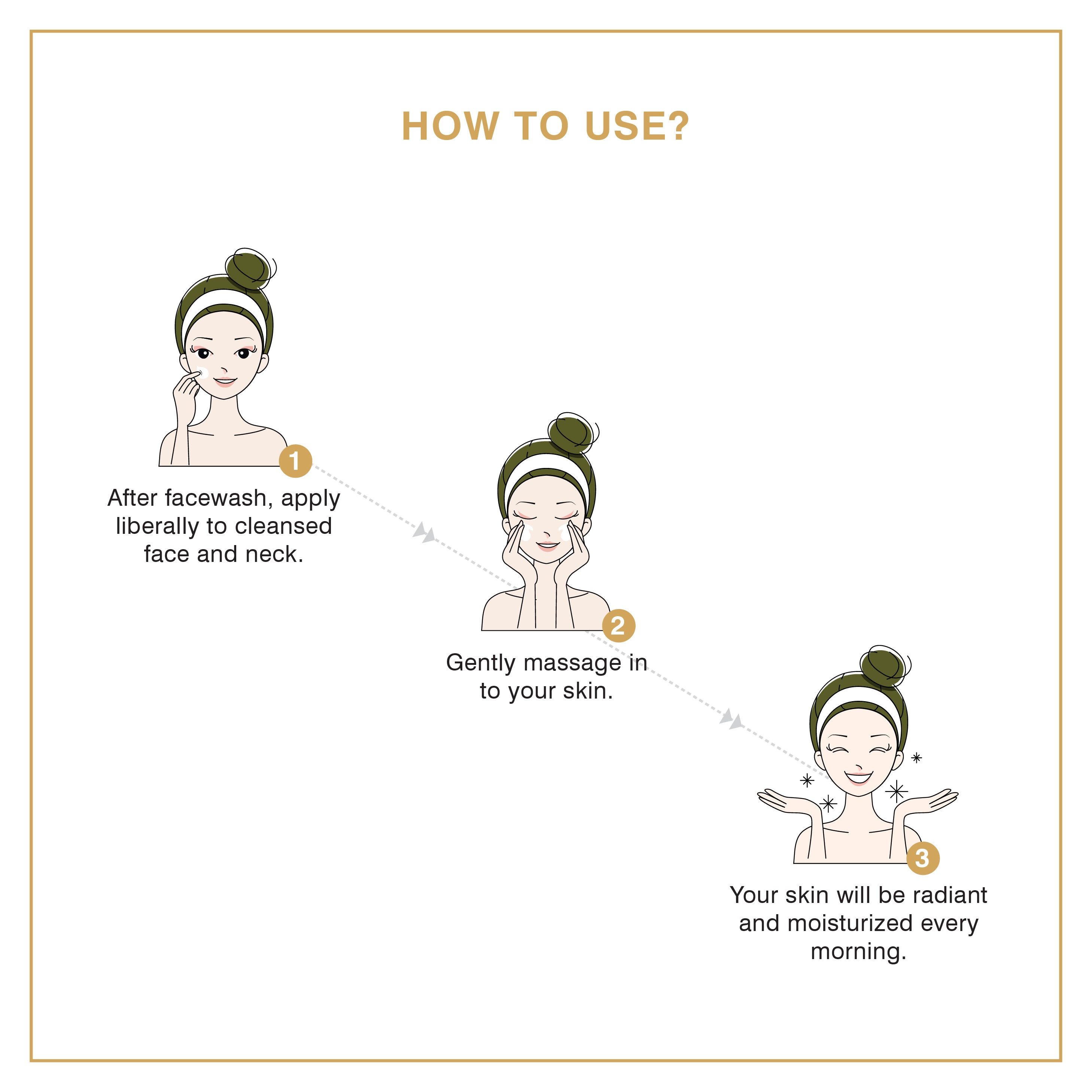 HOW TO USE?

1

After facewash, apply liberally to cleansed face and neck.

2

Gently massage in to your skin.

3

Your skin will be radiant and moisturized every morning.