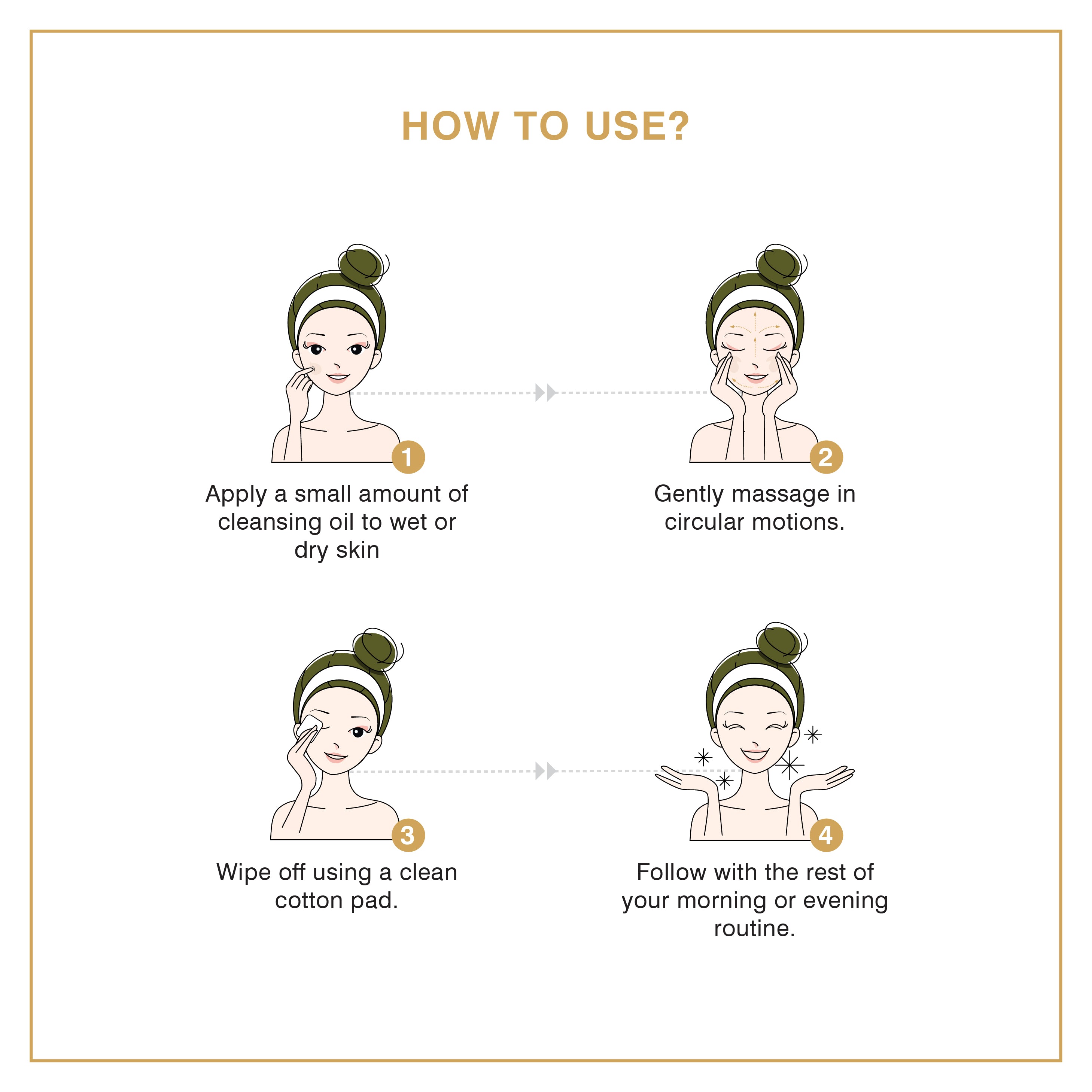 HOW TO USE?

1

Apply a small amount of cleansing oil to wet or dry skin

2

Gently massage in circular motions.

3

Wipe off using a clean cotton pad.

4

Follow with the rest of your morning or evening routine.