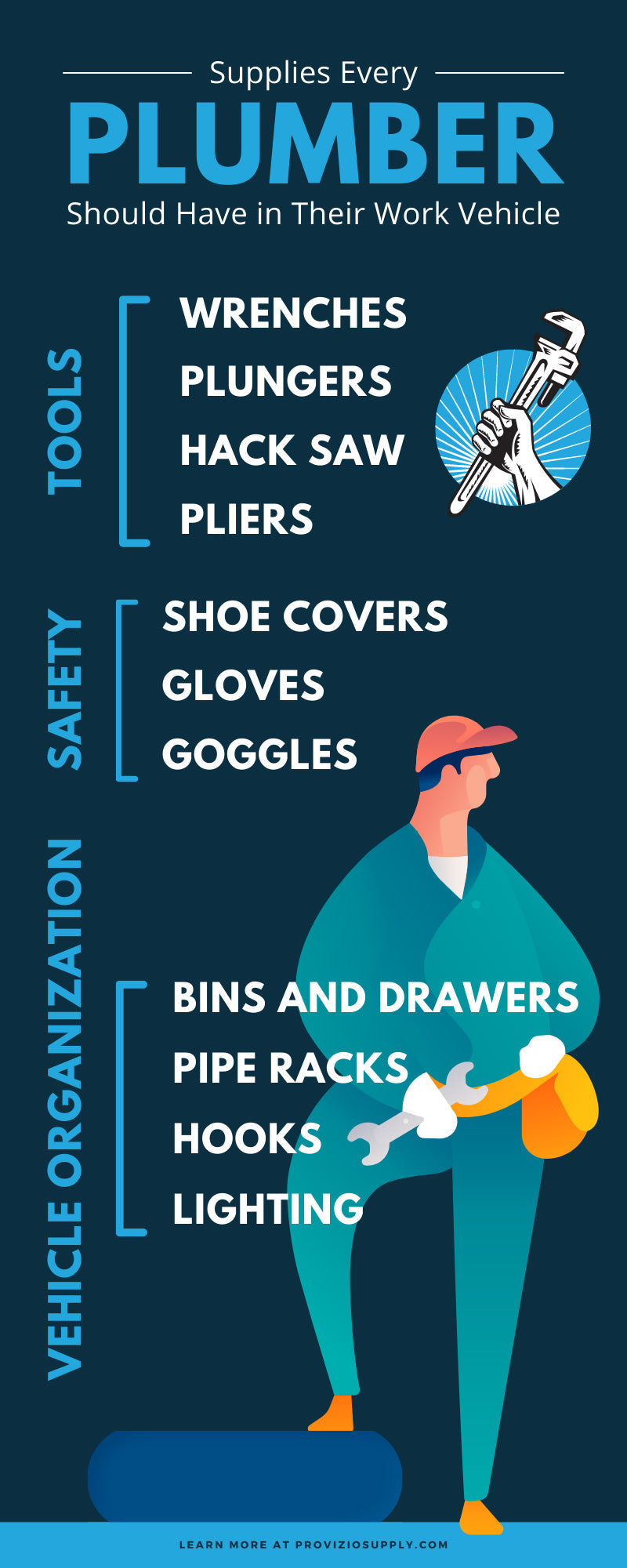 Supplies Every
PLUMBER
Should Have in Their Work Vehicle

TOOLS
WRENCHES
PLUNGERS
HACK SAW
PLIERS

SAFETY
SHOE COVERS
GLOVES
GOGGLES

VEHICLE ORGANIZATION
BINS AND DRAWERS
PIPE RACKS
HOOKS
LIGHTING

LEARN MORE AT PROVIZIOSUPPLY.COM