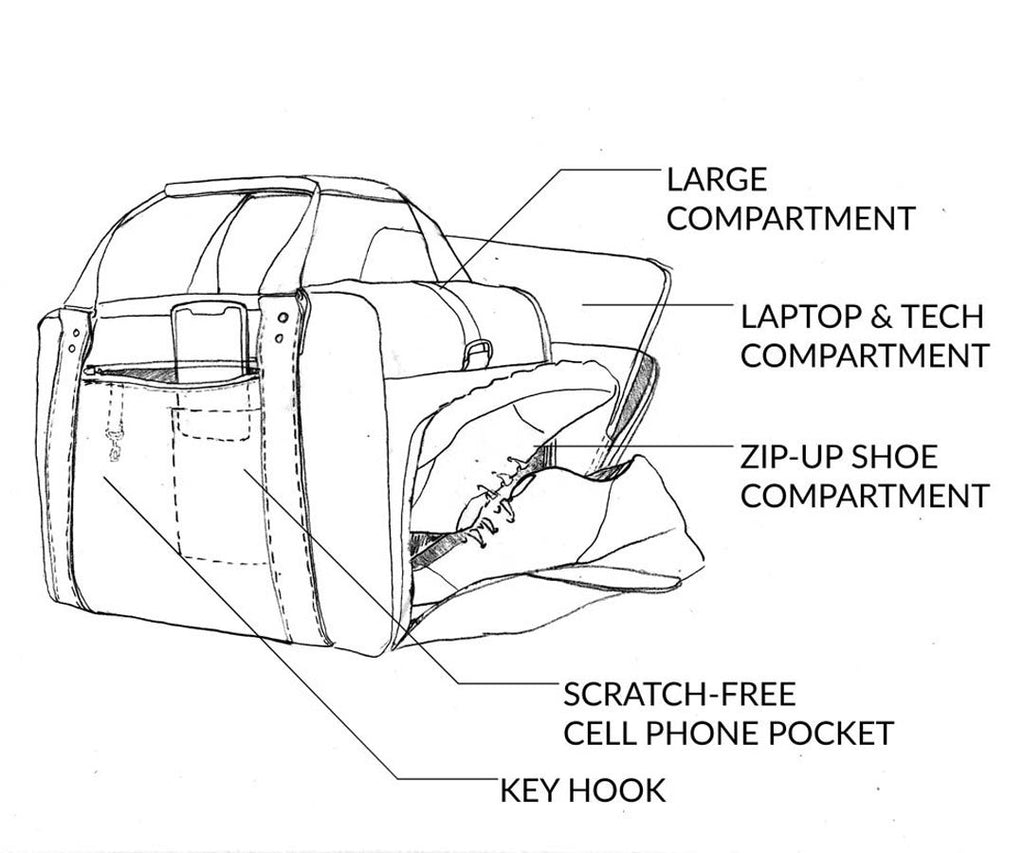 LARGE COMPARTMENT

LAPTOP & TECH COMPARTMENT

ZIP-UP SHOE COMPARTMENT

SCRATCH-FREE CELL PHONE POCKET

KEY HOOK