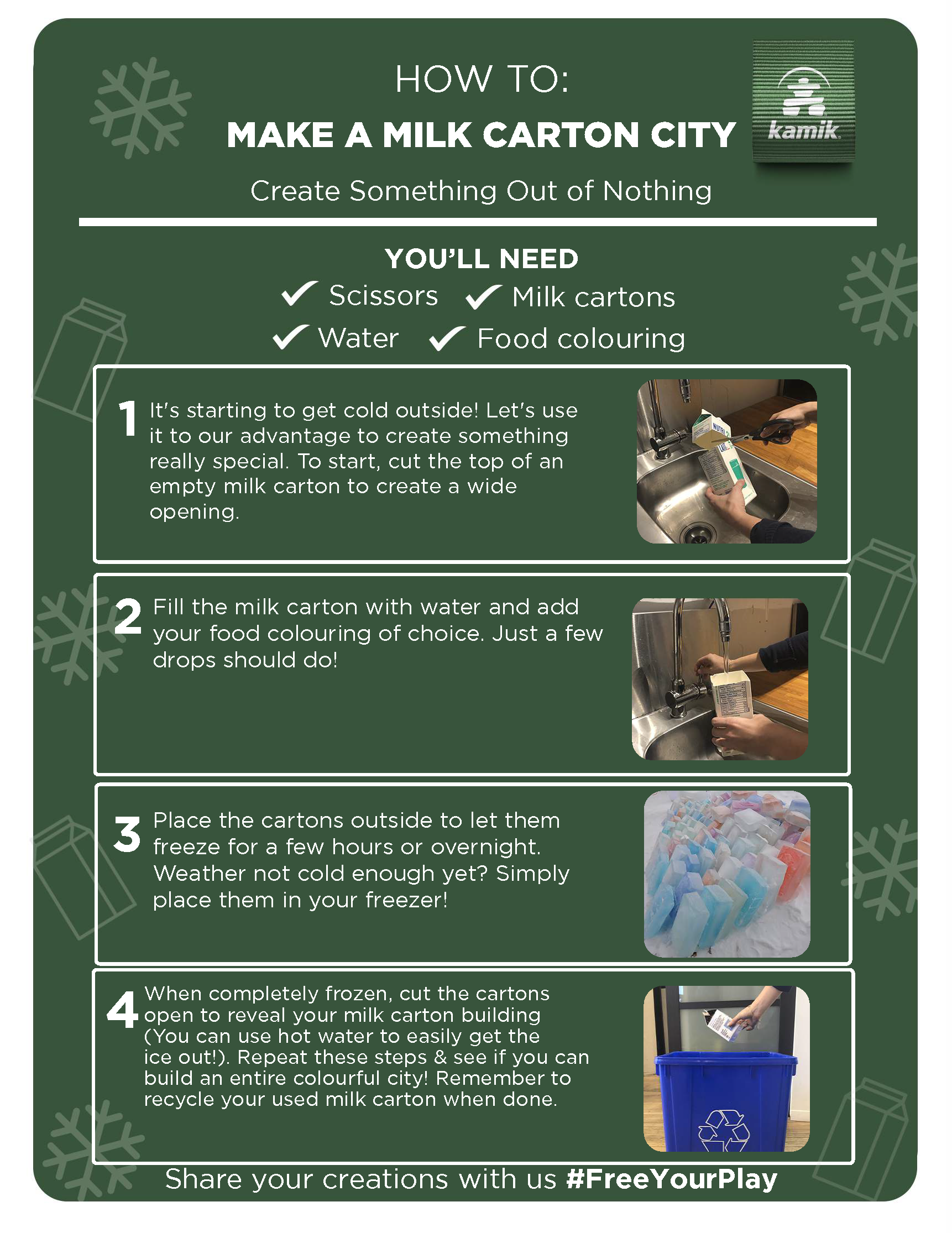 HOW TO:

MAKE A MILK CARTON CITY

kamik

Create Something Out of Nothing

YOU'LL NEED

✓ Scissors ✓ Milk cartons
✓ Water ✓ Food colouring

1 It's starting to get cold outside! Let's use it to our advantage to create something really special. To start, cut the top of an empty milk carton to create a wide opening.

2 Fill the milk carton with water and add your food colouring of choice. Just a few drops should do!

3 Place the cartons outside to let them freeze for a few hours or overnight. Weather not cold enough yet? Simply place them in your freezer!

4 When completely frozen, cut the cartons open to reveal your milk carton building (You can use hot water to easily get the ice out!). Repeat these steps & see if you can build an entire colourful city! Remember to recycle your used milk carton when done.

Share your creations with us #FreeYourPlay