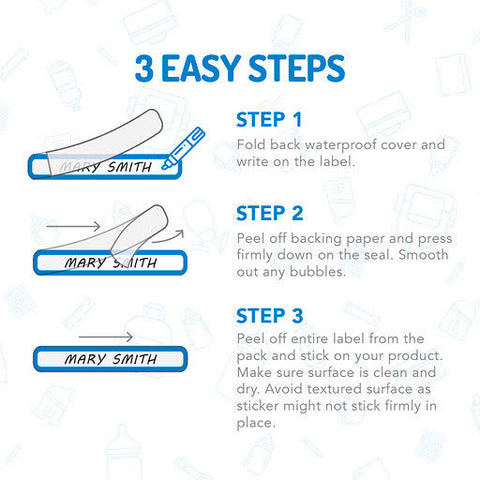 3 EASY STEPS

MARY SMITH

STEP 1
Fold back waterproof cover and write on the label.

MARY SMITH

STEP 2
Peel off backing paper and press firmly down on the seal. Smooth out any bubbles.

MARY SMITH

STEP 3
Peel off entire label from the pack and stick on your product. Make sure surface is clean and dry. Avoid textured surface as sticker might not stick firmly in place.