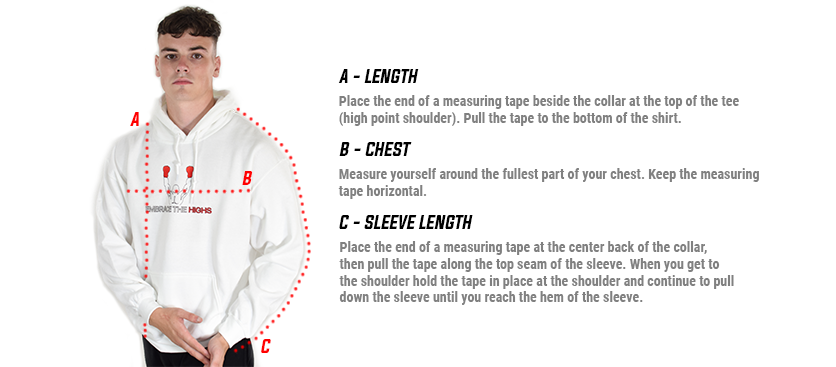 A

B

EMBRACE THE HIGHS

C

A - LENGTH

Place the end of a measuring tape beside the collar at the top of the tee (high point shoulder). Pull the tape to the bottom of the shirt.

B - CHEST

Measure yourself around the fullest part of your chest. Keep the measuring tape horizontal.

C - SLEEVE LENGTH

Place the end of a measuring tape at the center back of the collar, then pull the tape along the top seam of the sleeve. When you get to the shoulder hold the tape in place at the shoulder and continue to pull down the sleeve until you reach the hem of the sleeve.