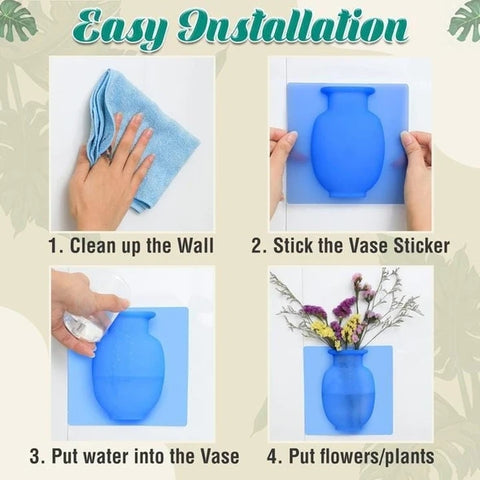 Easy Installation

1. Clean up the Wall

2. Stick the Vase Sticker

3. Put water into the Vase

4. Put flowers/plants