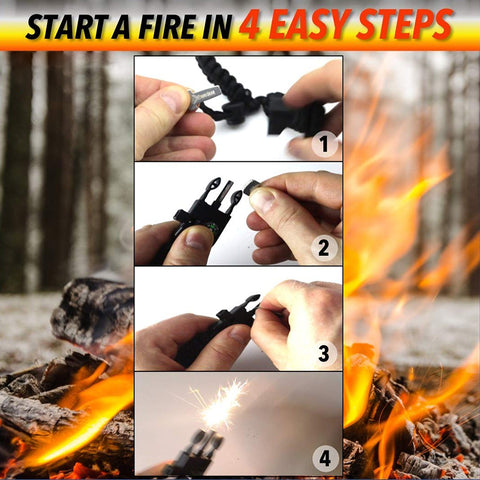 START A FIRE IN 4 EASY STEPS

1

2

3

4