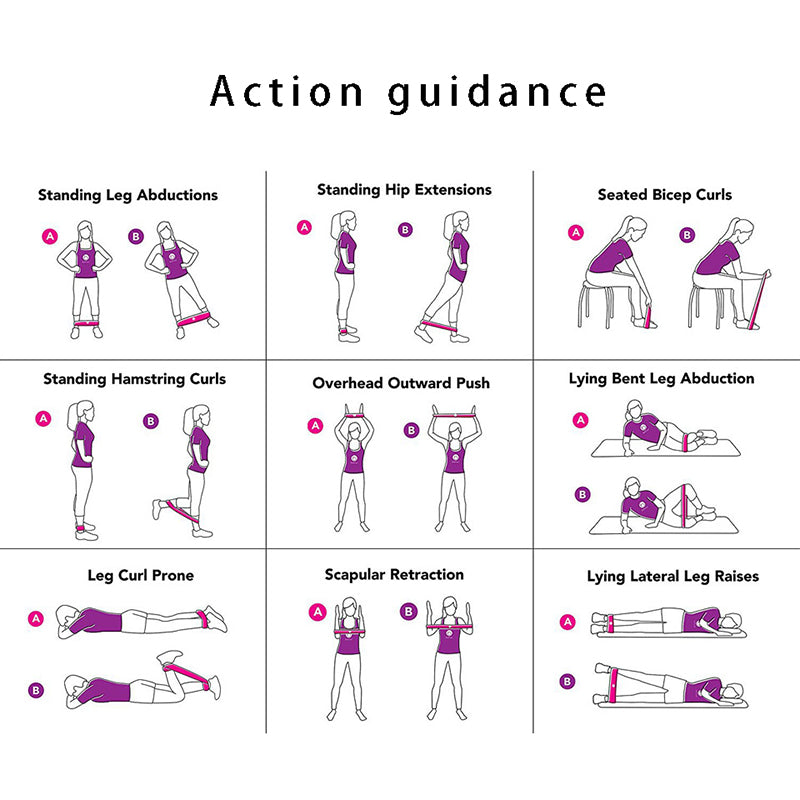 Action guidance

Standing Leg Abductions

A B

Standing Hip Extensions

A B

Seated Bicep Curls

A B

Standing Hamstring Curls

A B

Overhead Outward Push

A B

Lying Bent Leg Abduction

A

B

Leg Curl Prone

A

B

Scapular Retraction

A B

Lying Lateral Leg Raises

A

B