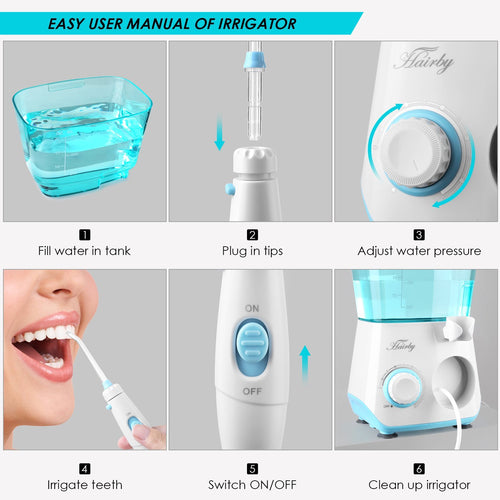 EASY USER MANUAL OF IRRIGATOR

Hairby

1
Fill water in tank

2
Plug in tips

3
Adjust water pressure

ON

OFF

Hairby

4
Irrigate teeth

5
Switch ON/OFF

6
Clean up irrigator