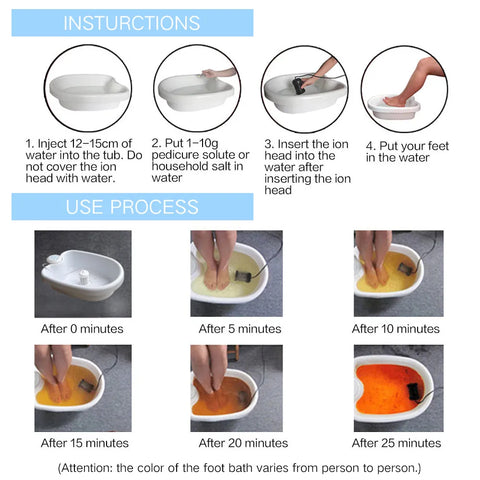 INSTURCTIONS

1. Inject 12–15cm of water into the tub. Do not cover the ion head with water.

2. Put 1–10g pedicure solute or household salt in water

3. Insert the ion head into the water after inserting the ion head

4. Put your feet in the water

USE PROCESS

After 0 minutes

After 5 minutes

After 10 minutes

After 15 minutes

After 20 minutes

After 25 minutes

(Attention: the color of the foot bath varies from person to person.)