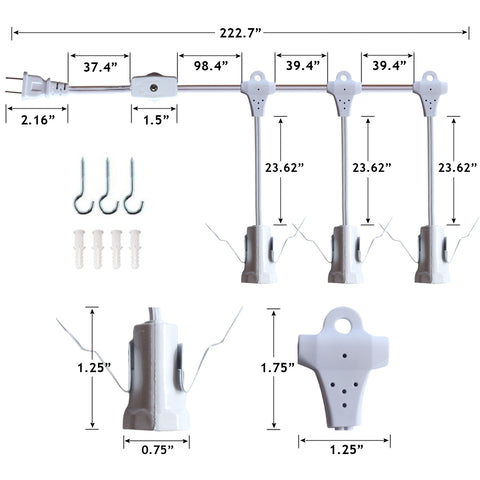 222.7”

37.4”

98.4”

39.4”

39.4”

2.16”

1.5”

23.62”

23.62”

23.62”

1.25”

1.75”

0.75”

1.25”