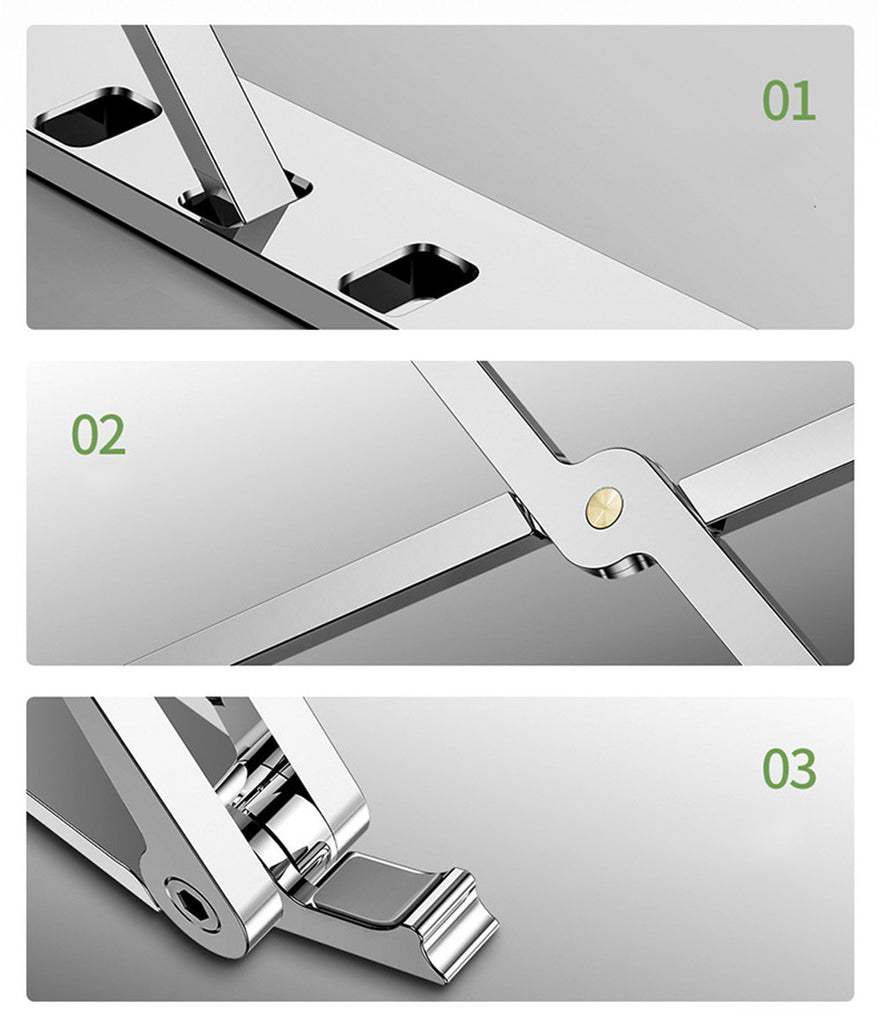 01

02

03