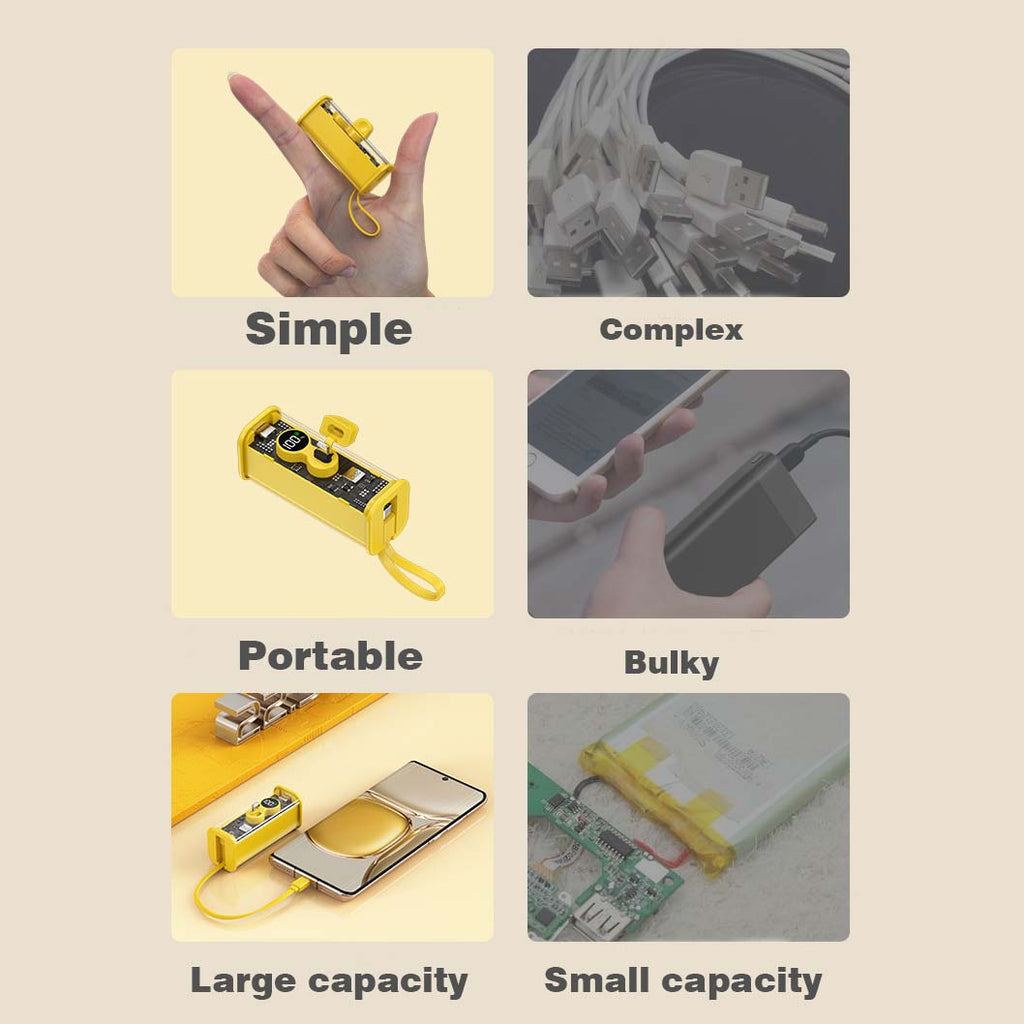 Simple

Complex

Portable

Bulky

Large capacity

Small capacity