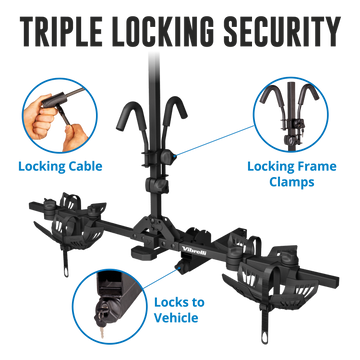 TRIPLE LOCKING SECURITY

Locking Cable

Locking Frame Clamps

Vibrelli

Locks to Vehicle