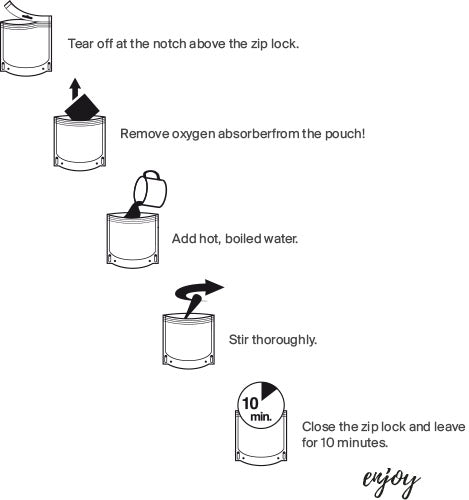 Tear off at the notch above the zip lock.

Remove oxygen absorberfrom the pouch!

Add hot, boiled water.

Stir thoroughly.

10 min.

Close the zip lock and leave for 10 minutes.

enjoy