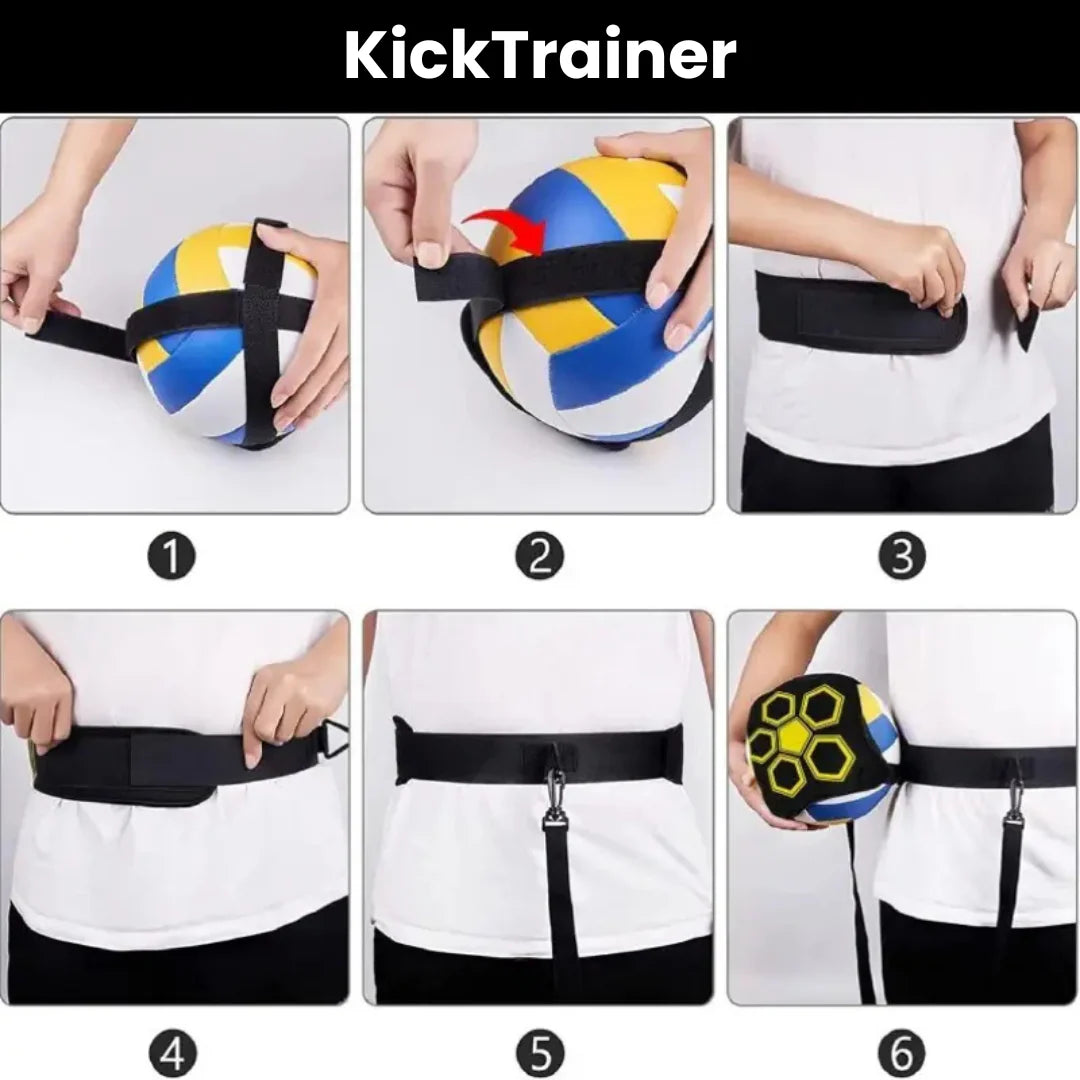 KickTrainer

1

2

3

4

5

6