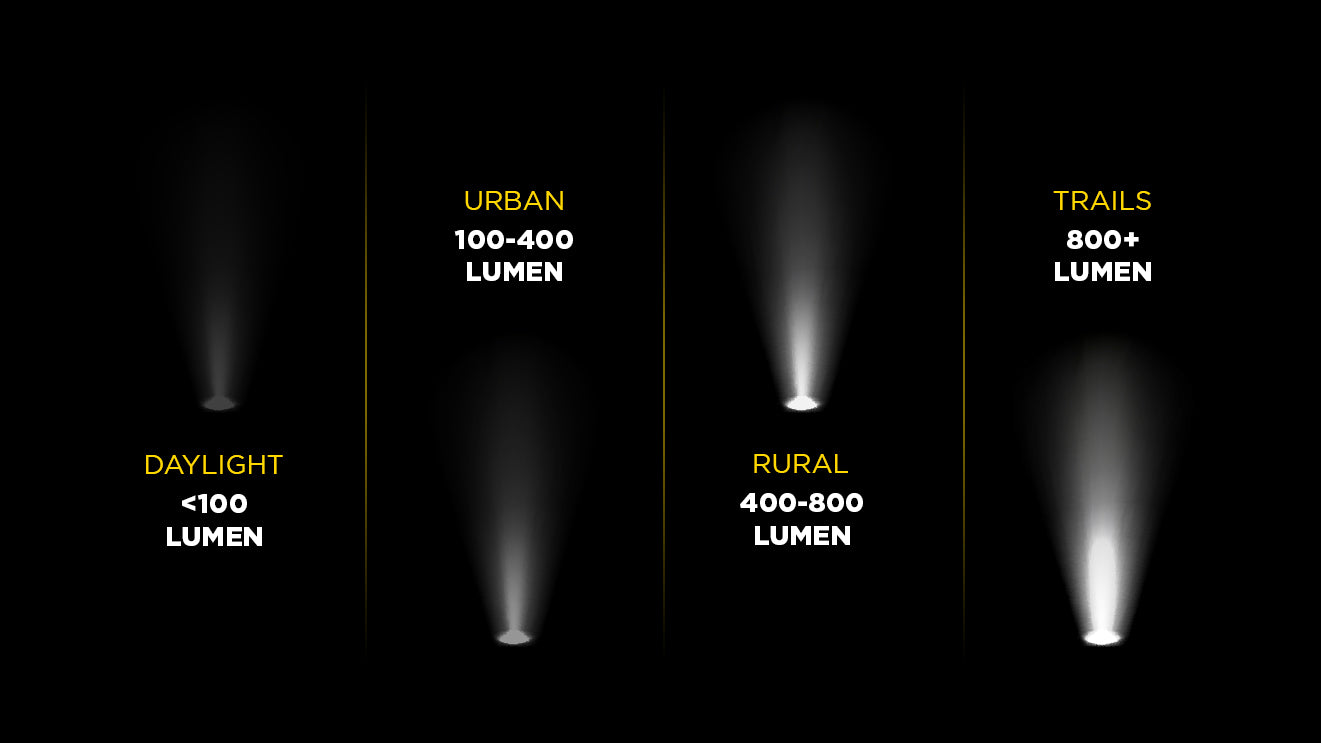 DAYLIGHT
<100
LUMEN

URBAN
100-400
LUMEN

RURAL
400-800
LUMEN

TRAILS
800+
LUMEN