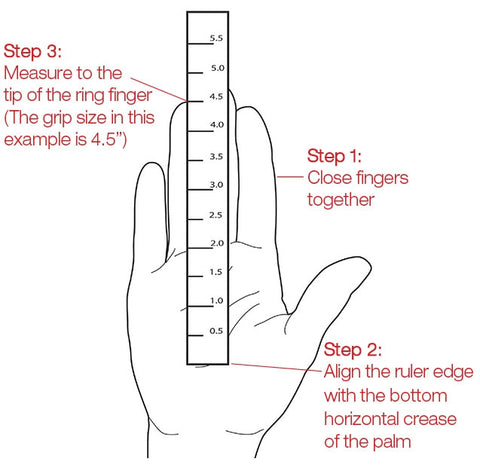 Step 3:
Measure to the tip of the ring finger (The grip size in this example is 4.5")

5.5
5.0
4.5
4.0
3.5
3.0
2.5
2.0
1.5
1.0
0.5

Step 1:
Close fingers together

Step 2:
Align the ruler edge with the bottom horizontal crease of the palm