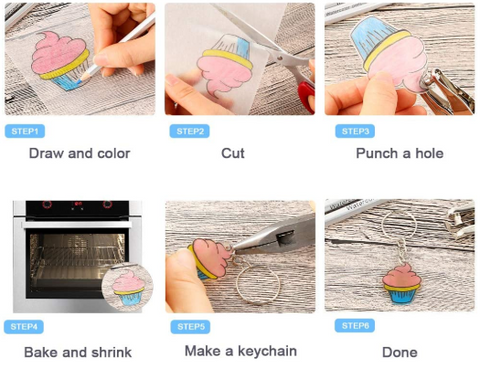 STEP1
Draw and color

STEP2
Cut

STEP3
Punch a hole

STEP4
Bake and shrink

STEP5
Make a keychain

STEP6
Done