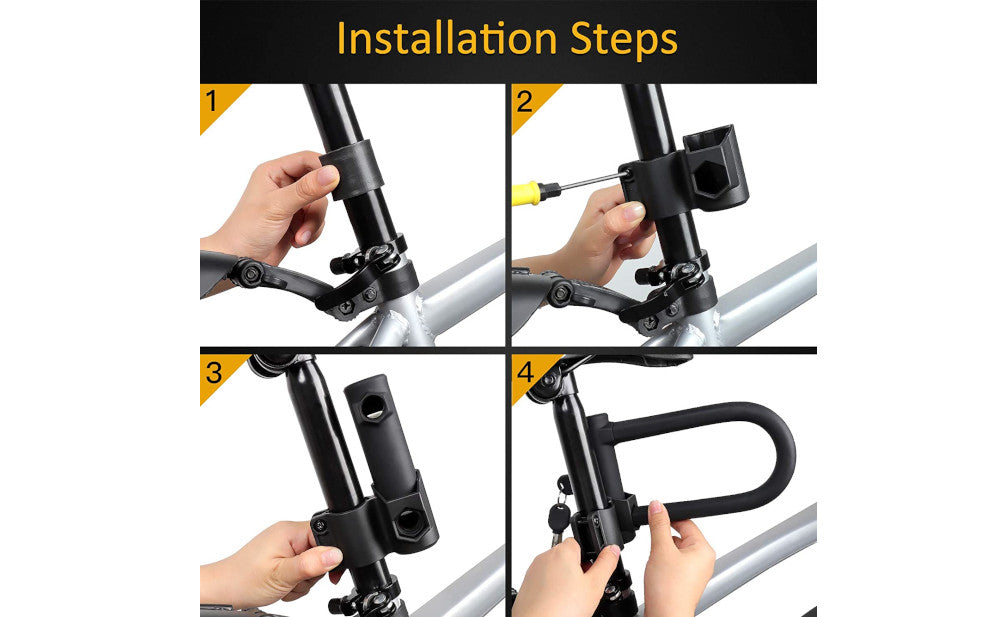 Installation Steps

1

2

3

4