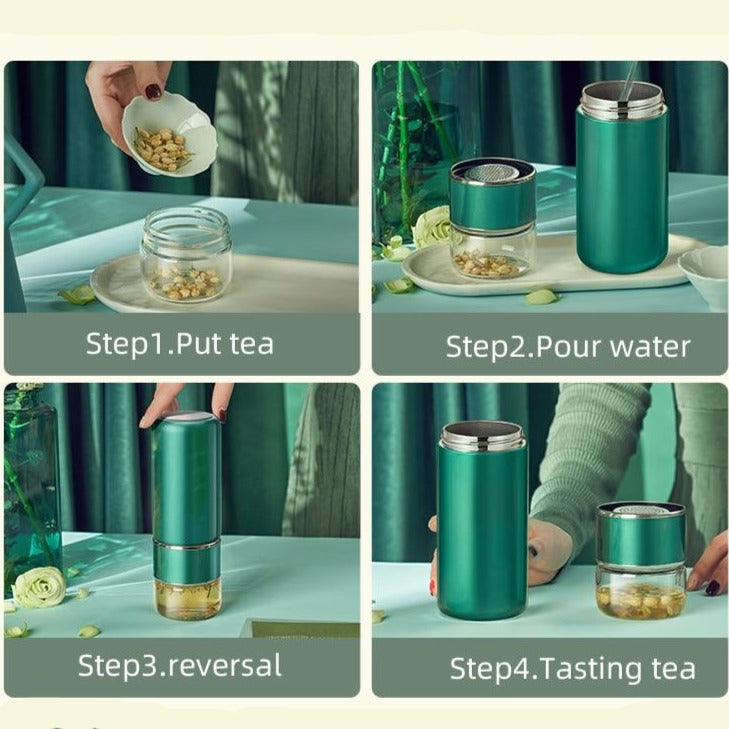 Step1.Put tea

Step2.Pour water

Step3.reversal

Step4.Tasting tea