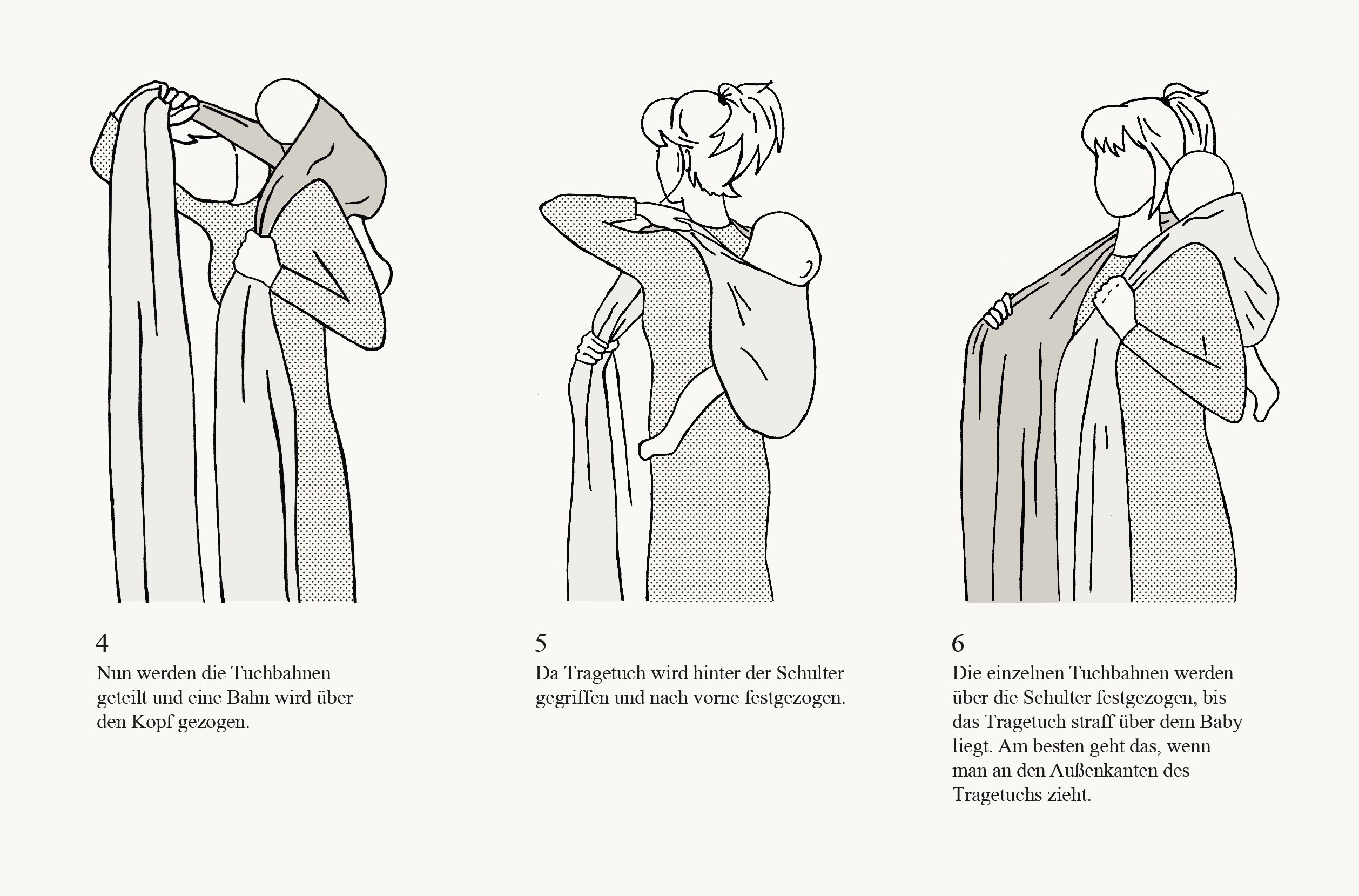 4
Nun werden die Tuchbahnen geteilt und eine Bahn wird über den Kopf gezogen.

5
Da Tragetuch wird hinter der Schulter gegriffen und nach vorne festgezogen.

6
Die einzelnen Tuchbahnen werden über die Schulter festgezogen, bis das Tragetuch straff über dem Baby liegt. Am besten geht das, wenn man an den Außenkanten des Tragetuchs zieht.