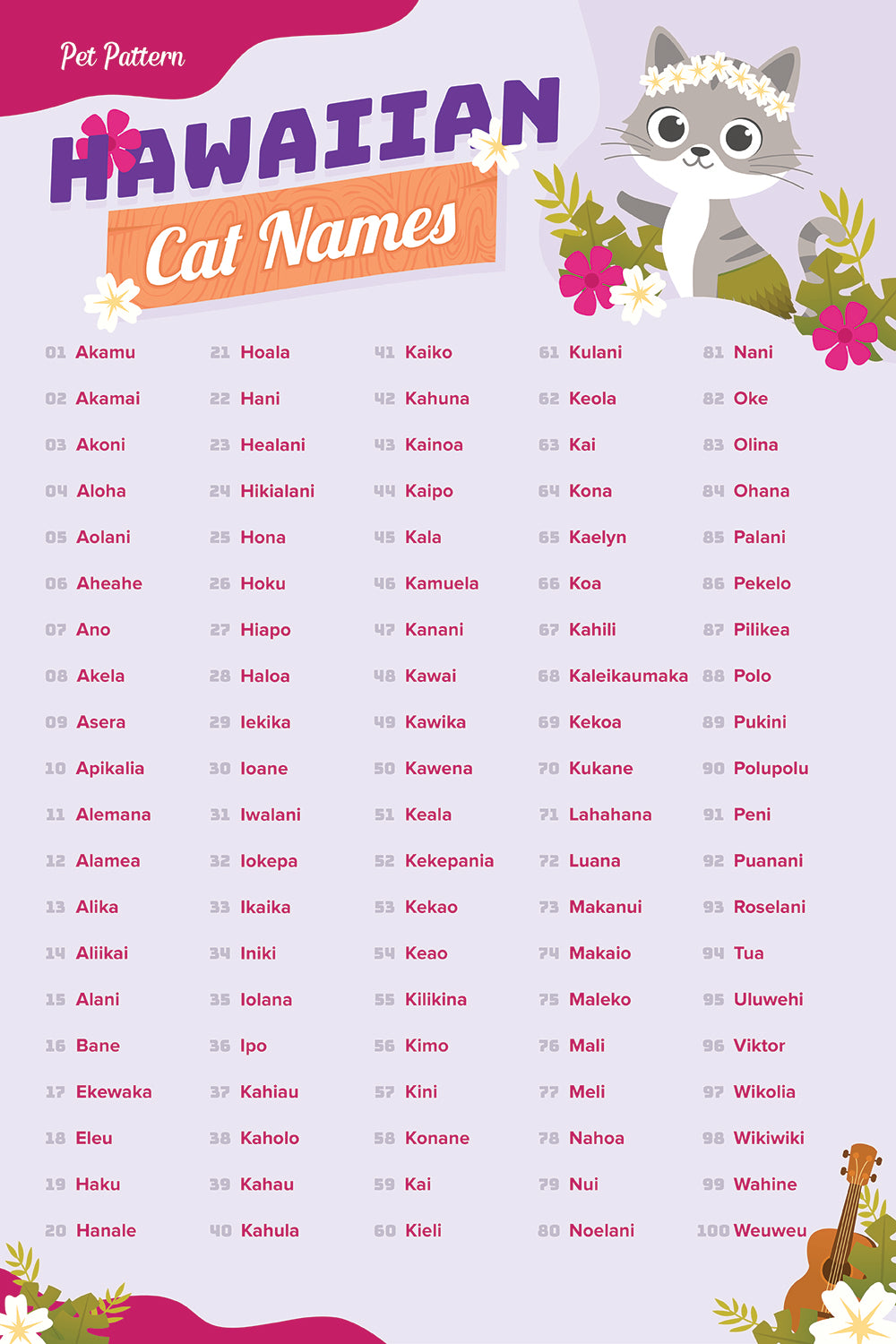 Pet Pattern

HAWAIIAN

Cat Names

01 Akamu
02 Akamai
03 Akoni
04 Aloha
05 Aolani
06 Aheahe
07 Ano
08 Akela
09 Asera
10 Apikalia
11 Alemana
12 Alamea
13 Alika
14 Aliikai
15 Alani
16 Bane
17 Ekewaka
18 Eleu
19 Haku
20 Hanale

21 Hoala
22 Hani
23 Healani
24 Hikialani
25 Hona
26 Hoku
27 Hiapo
28 Haloa
29 Iekika
30 Ioane
31 Iwalani
32 Iokepa
33 Ikaika
34 Iniki
35 Iolana
36 Ipo
37 Kahiau
38 Kaholo
39 Kahau
40 Kahula

41 Kaiko
42 Kahuna
43 Kainoa
44 Kaipo
45 Kala
46 Kamuela
47 Kanani
48 Kawai
49 Kawika
50 Kawena
51 Keala
52 Kekepania
53 Kekao
54 Keao
55 Kilikina
56 Kimo
57 Kini
58 Konane
59 Kai
60 Kieli

61 Kulani
62 Keola
63 Kai
64 Kona
65 Kaelyn
66 Koa
67 Kahili
68 Kaleikaumaka
69 Kekoa
70 Kukane
71 Lahahana
72 Luana
73 Makanui
74 Makaio
75 Maleko
76 Mali
77 Meli
78 Nahoa
79 Nui
80 Noelani

81 Nani
82 Oke
83 Olina
84 Ohana
85 Palani
86 Pekelo
87 Pilikea
88 Polo
89 Pukini
90 Polupolu
91 Peni
92 Puanani
93 Roselani
94 Tua
95 Uluwehi
96 Viktor
97 Wikolia
98 Wikiwiki
99 Wahine
100 Weuweu