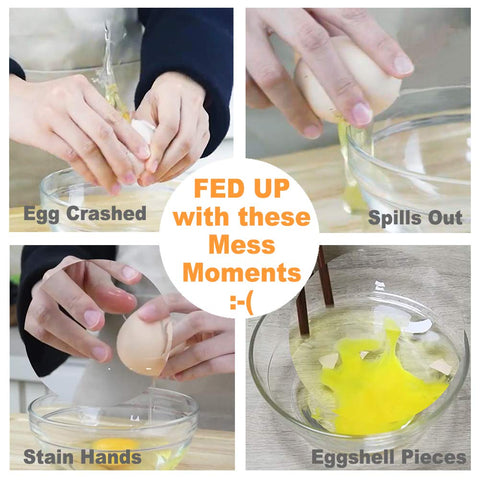 Egg Crashed

Spills Out

FED UP with these Mess Moments :-(

Stain Hands

Eggshell Pieces