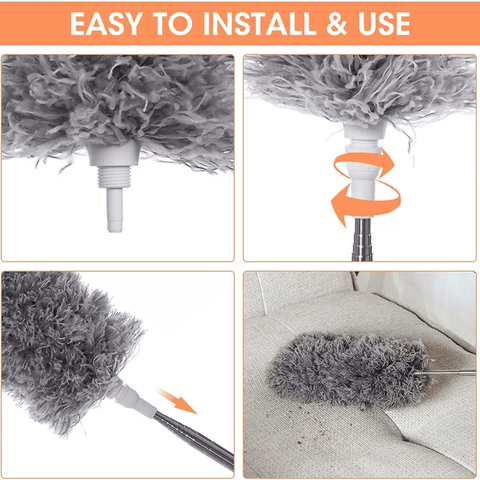 EASY TO INSTALL & USE