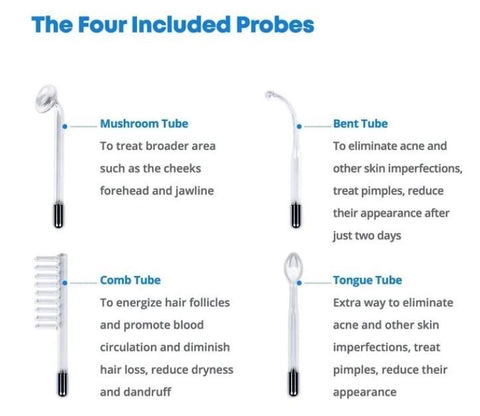 The Four Included Probes

Mushroom Tube
To treat broader area such as the cheeks forehead and jawline

Bent Tube
To eliminate acne and other skin imperfections, treat pimples, reduce their appearance after just two days

Comb Tube
To energize hair follicles and promote blood circulation and diminish hair loss, reduce dryness and dandruff

Tongue Tube
Extra way to eliminate acne and other skin imperfections, treat pimples, reduce their appearance