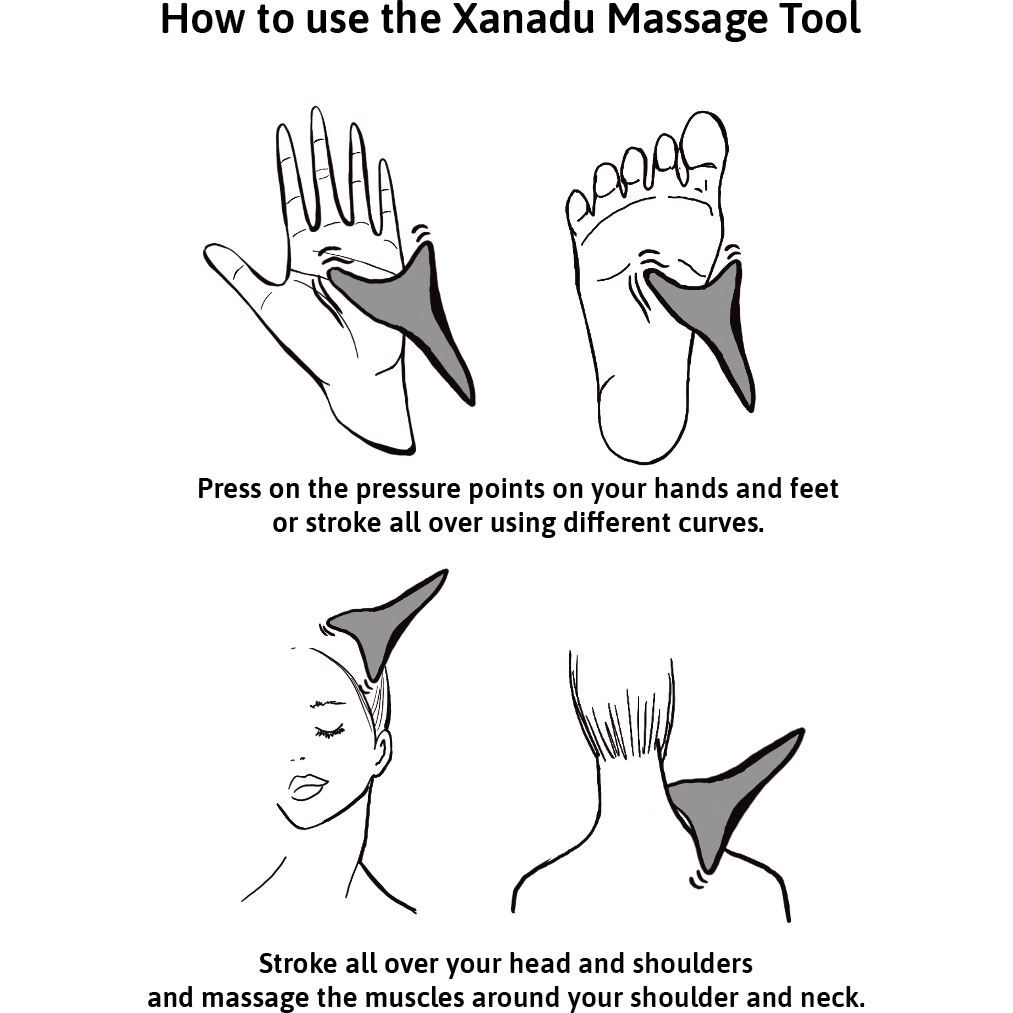 How to use the Xanadu Massage Tool

Press on the pressure points on your hands and feet or stroke all over using different curves.

Stroke all over your head and shoulders and massage the muscles around your shoulder and neck.