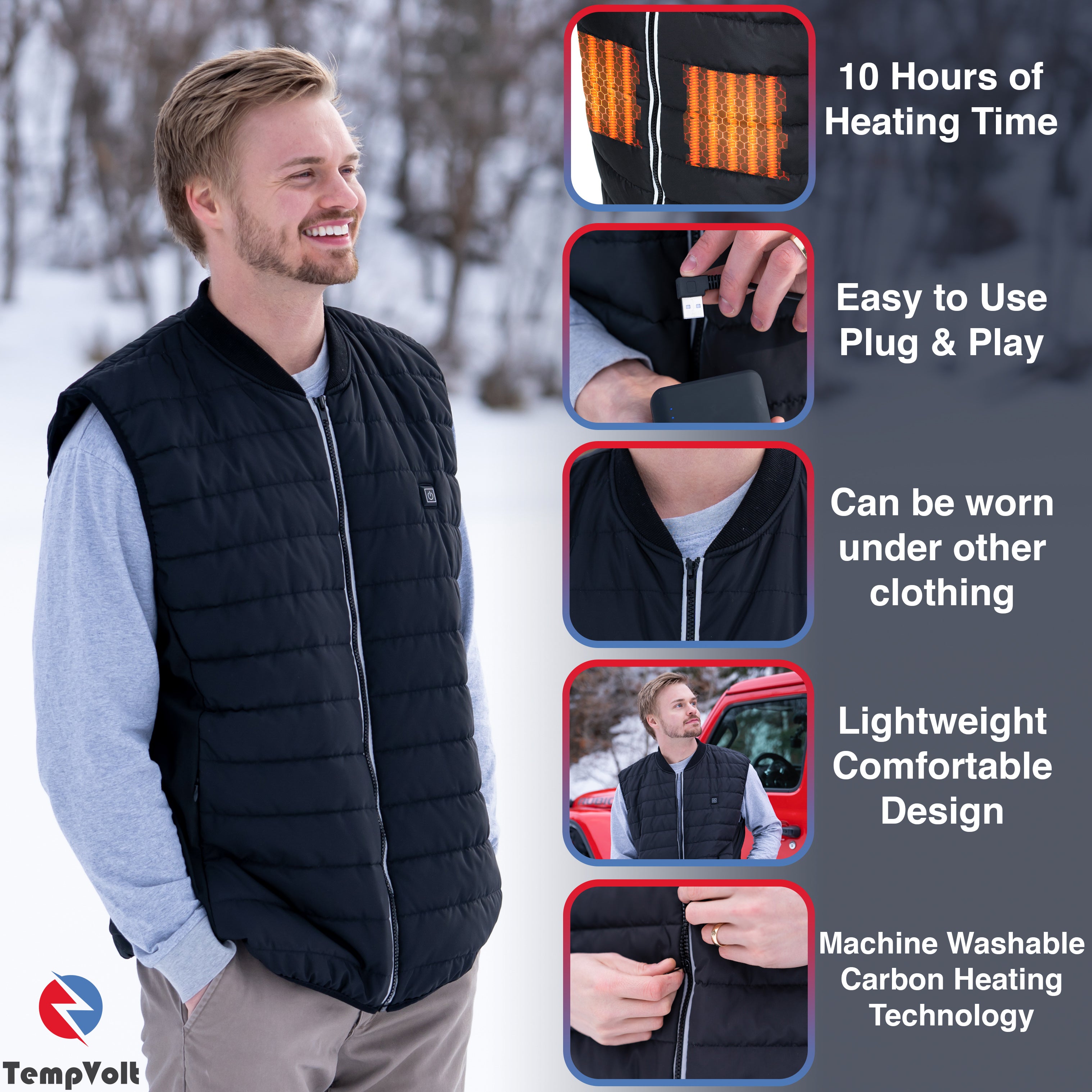 10 Hours of Heating Time

Easy to Use Plug & Play

Can be worn under other clothing

Lightweight Comfortable Design

Machine Washable Carbon Heating Technology

TempVolt