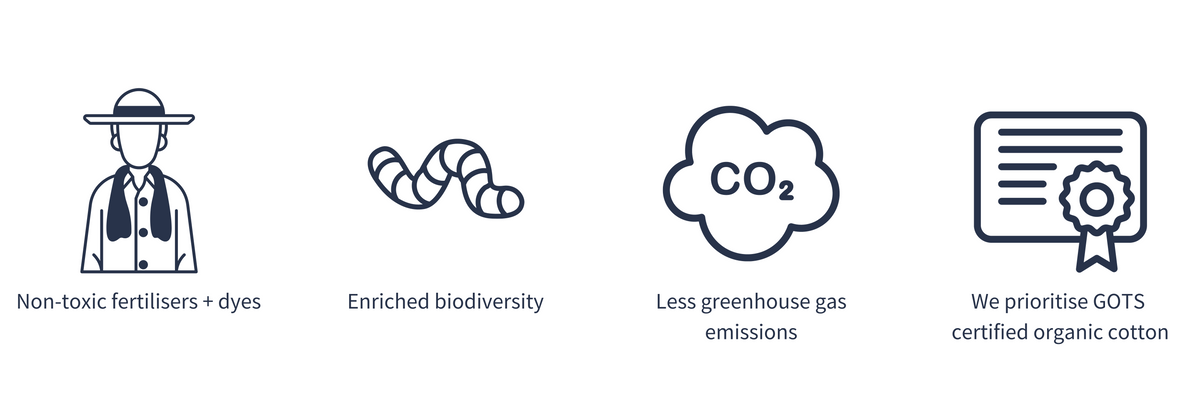 Non-toxic fertilisers + dyes

Enriched biodiversity

$CO_2$

Less greenhouse gas emissions

We prioritise GOTS certified organic cotton