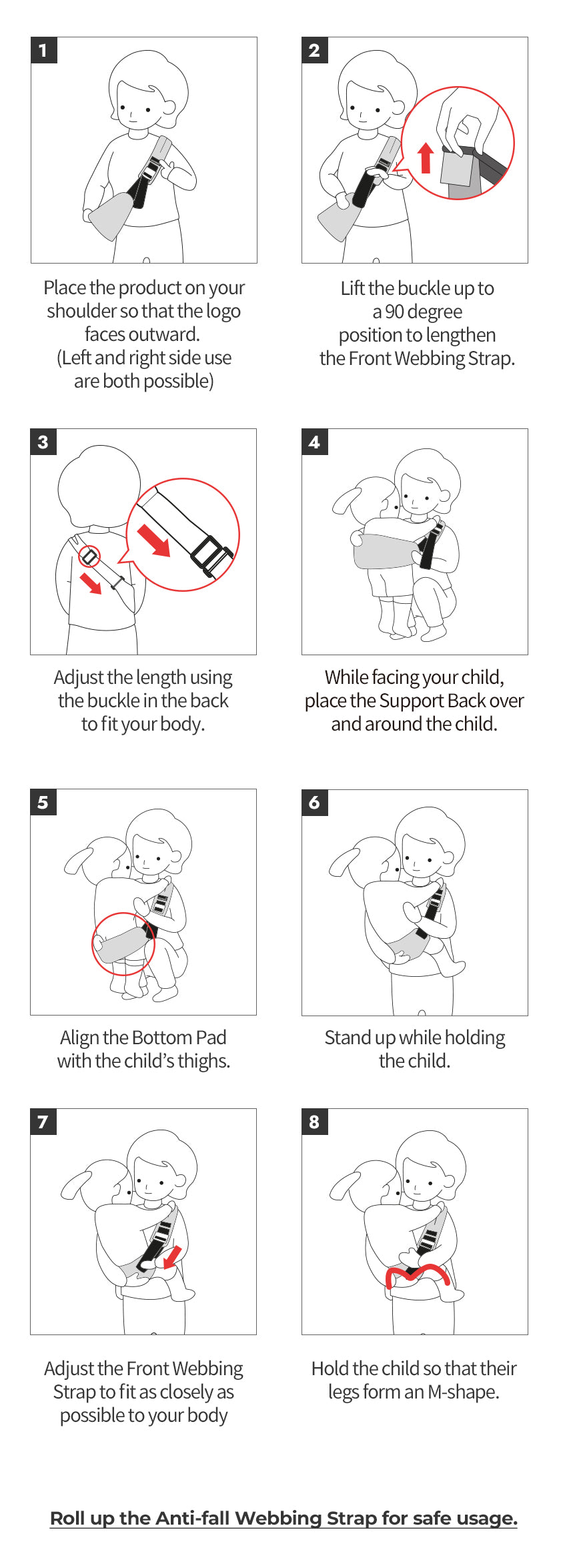 1

Place the product on your shoulder so that the logo faces outward. (Left and right side use are both possible)

2

Lift the buckle up to a 90 degree position to lengthen the Front Webbing Strap.

3

Adjust the length using the buckle in the back to fit your body.

4

While facing your child, place the Support Back over and around the child.

5

Align the Bottom Pad with the child's thighs.

6

Stand up while holding the child.

7

Adjust the Front Webbing Strap to fit as closely as possible to your body

8

Hold the child so that their legs form an M-shape.

Roll up the Anti-fall Webbing Strap for safe usage.