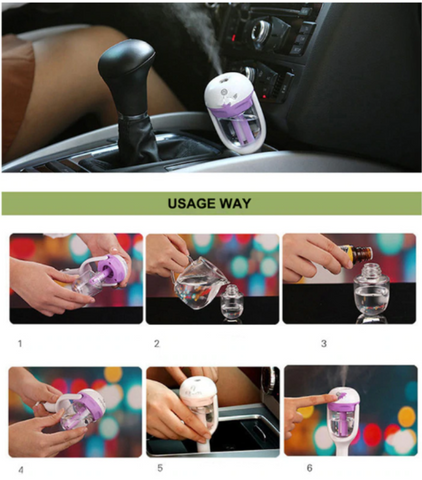 USAGE WAY

1

2

3

4

5

6